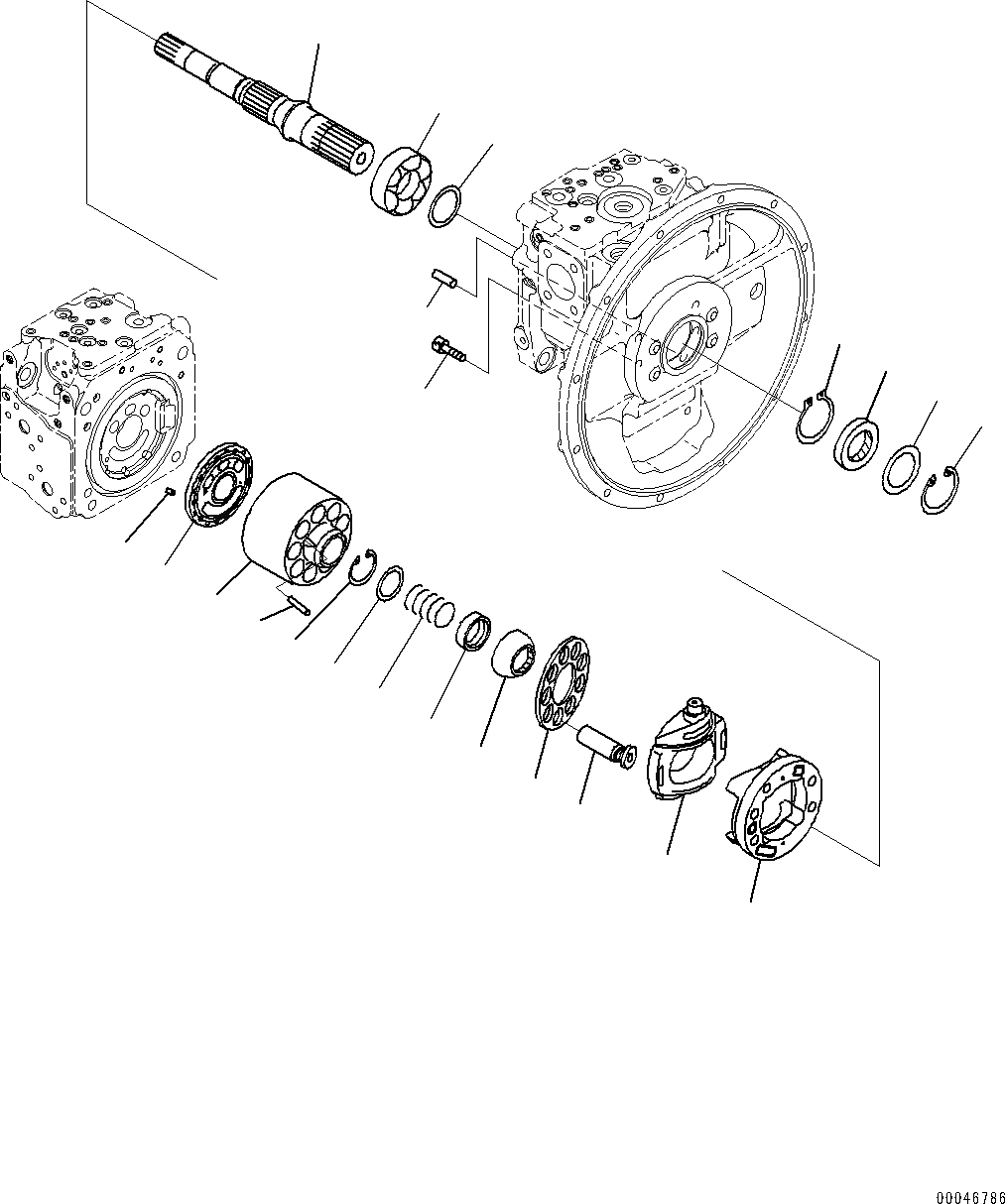 00046786