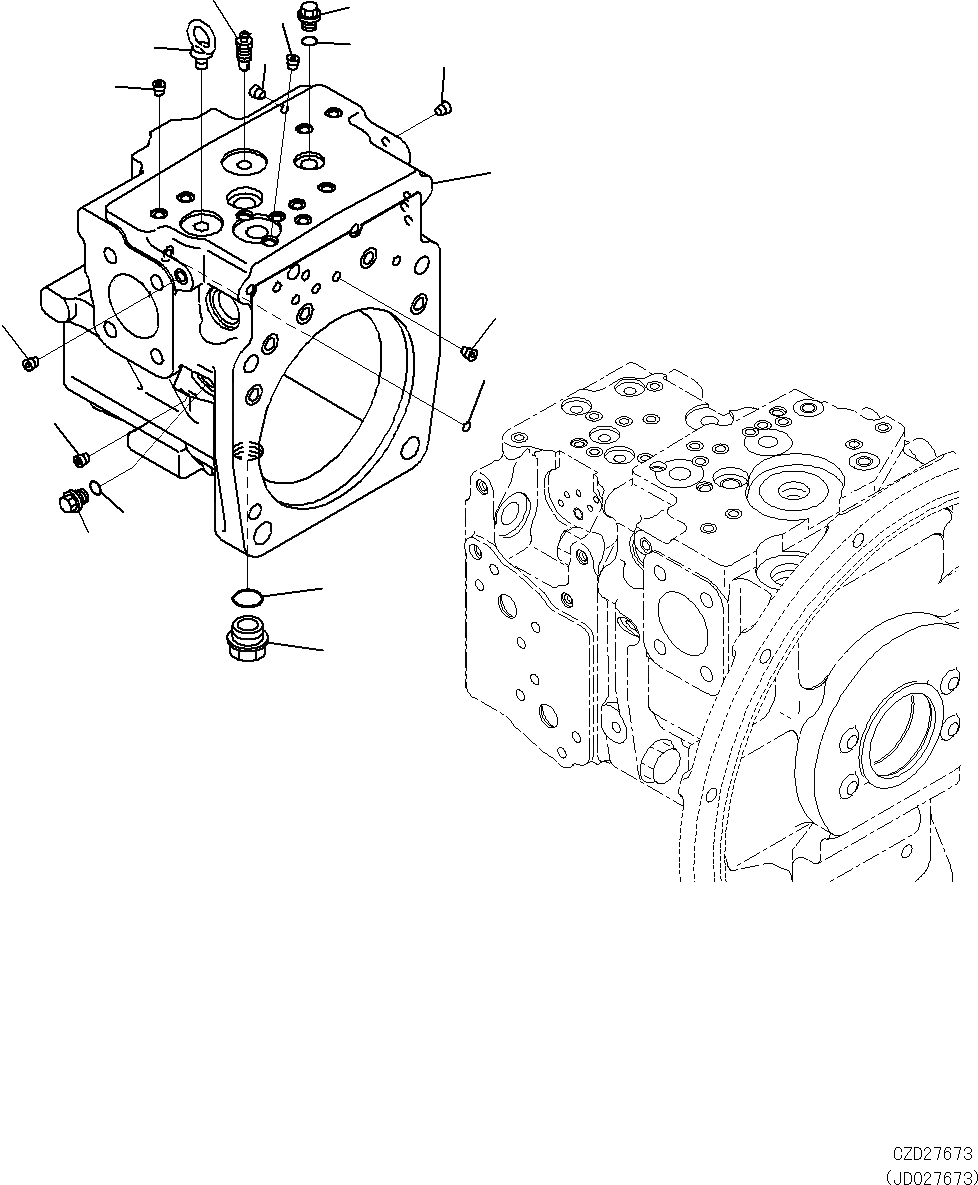 CZD27673
(JD027673)