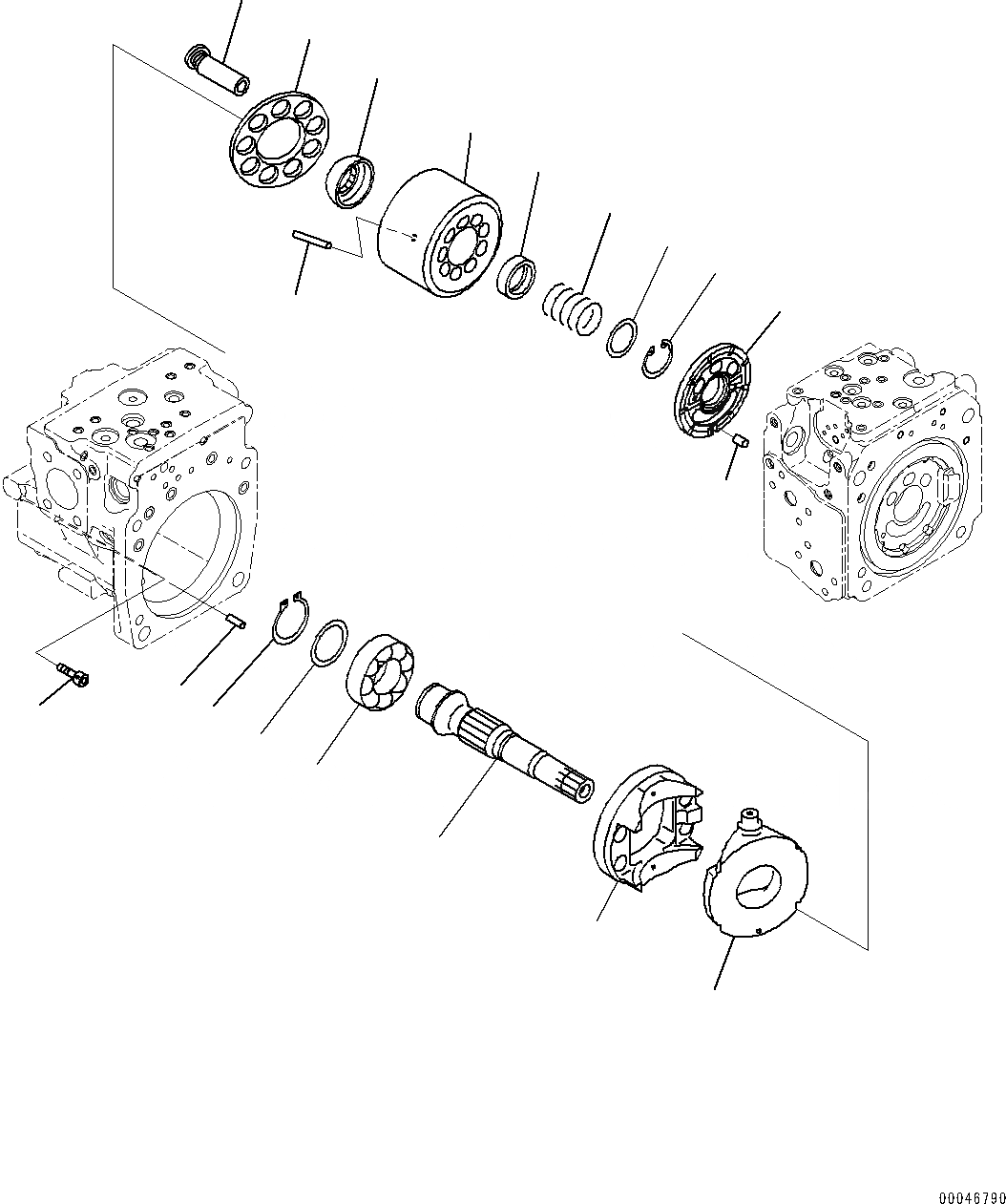 00046790