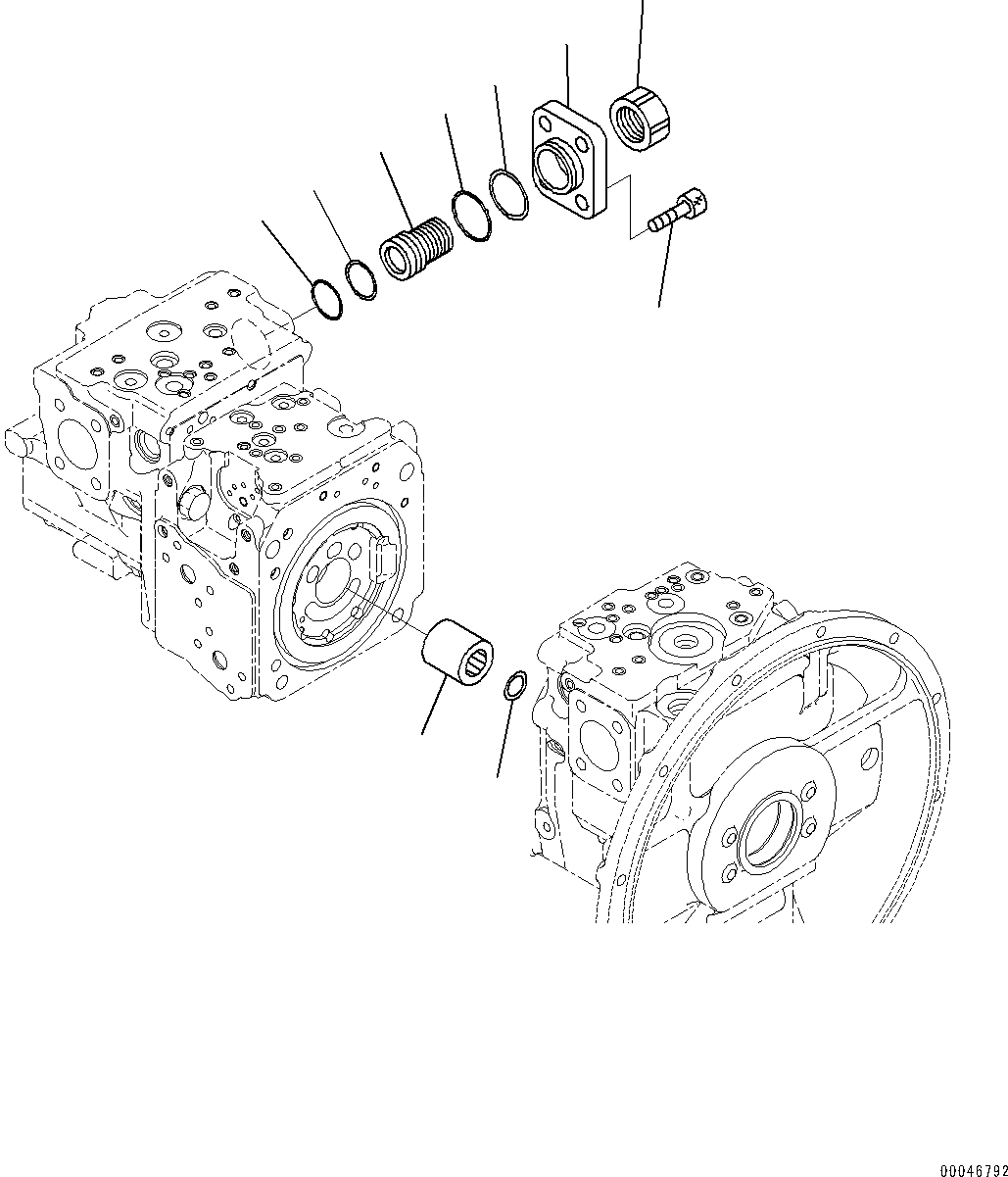 00046792