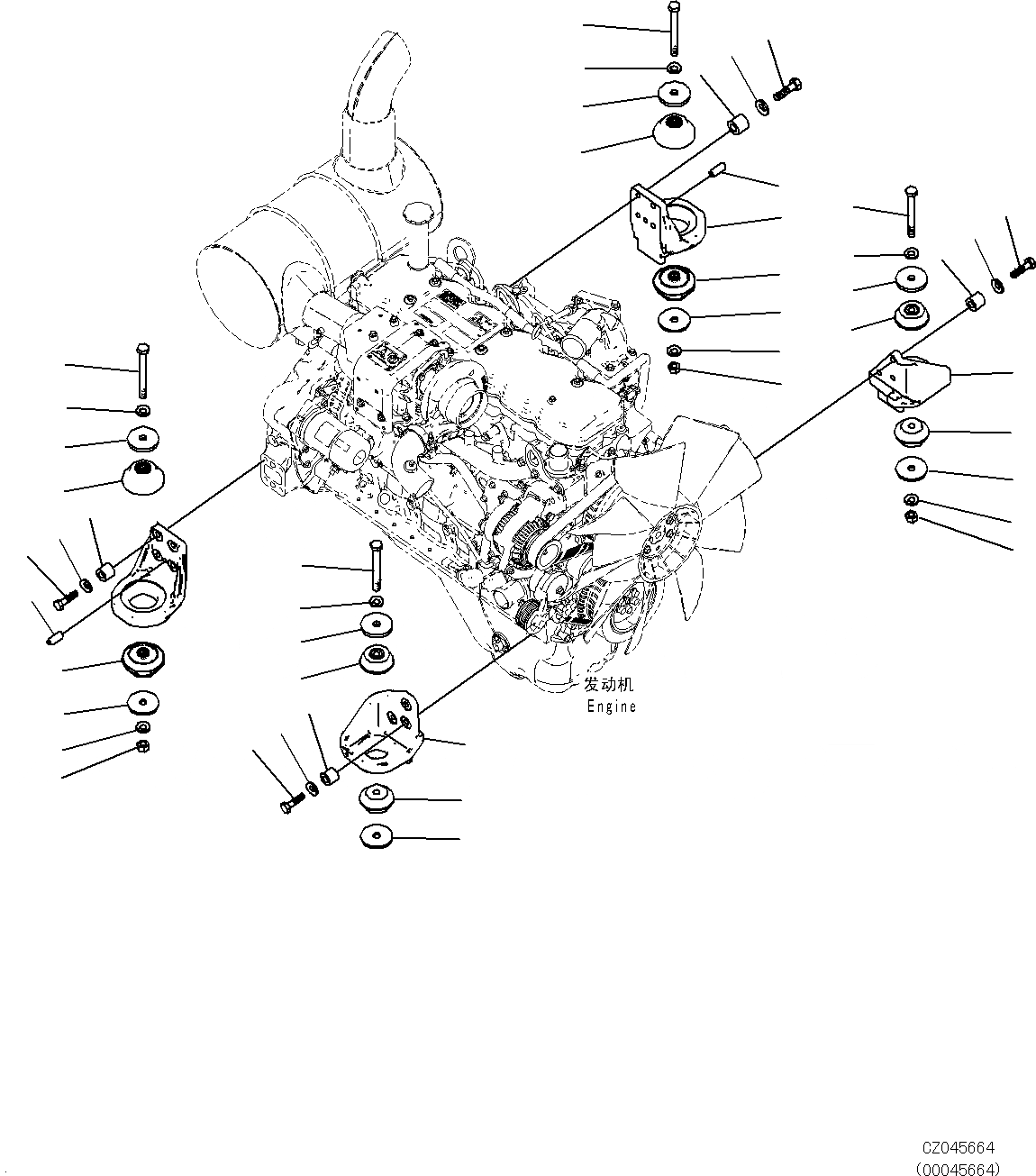 发动机
Engine

CZ045664
(00045664)