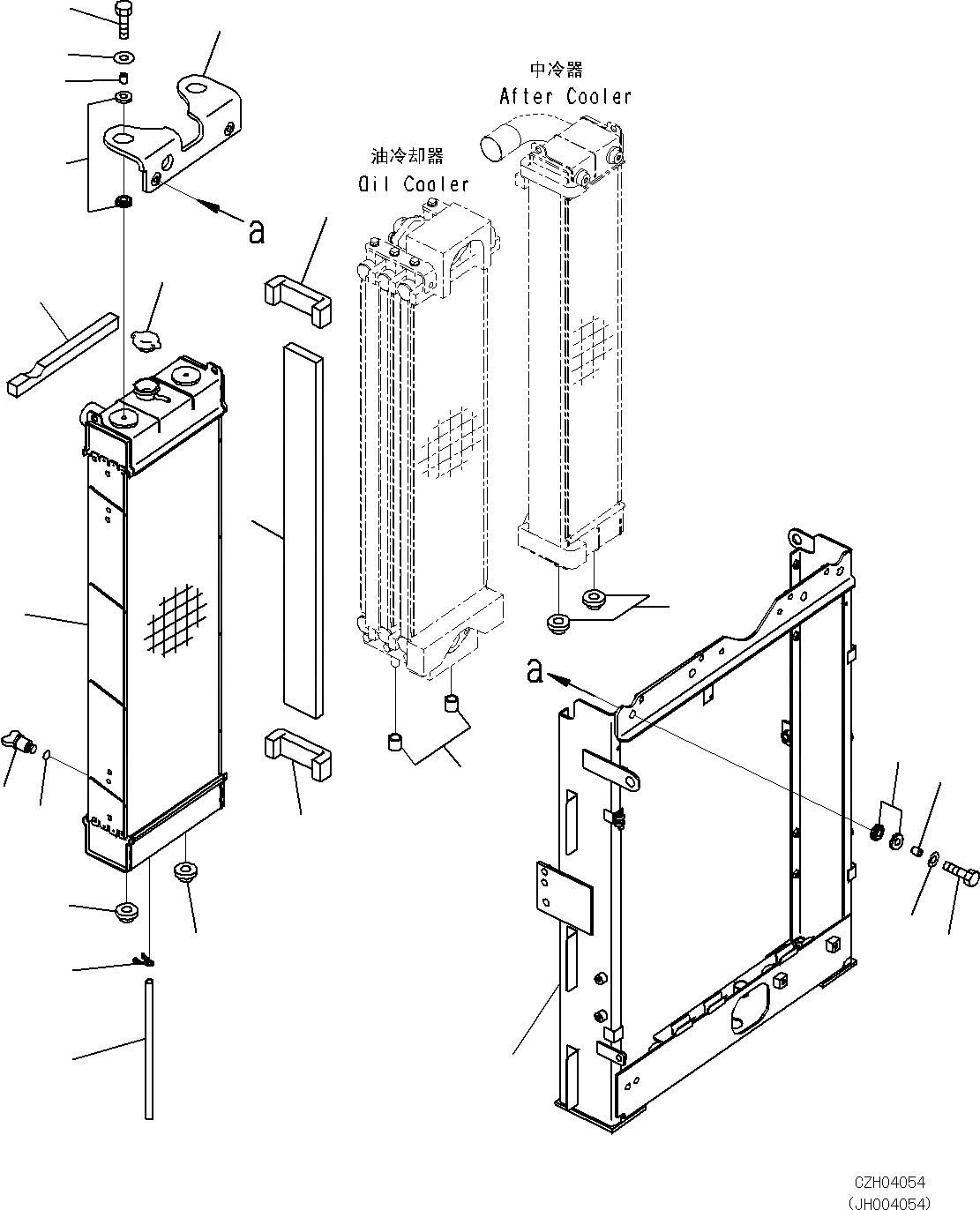 中冷器
After Cooler

油冷却器
Oil Cooler

a

a

CZH04054
(JH004054)