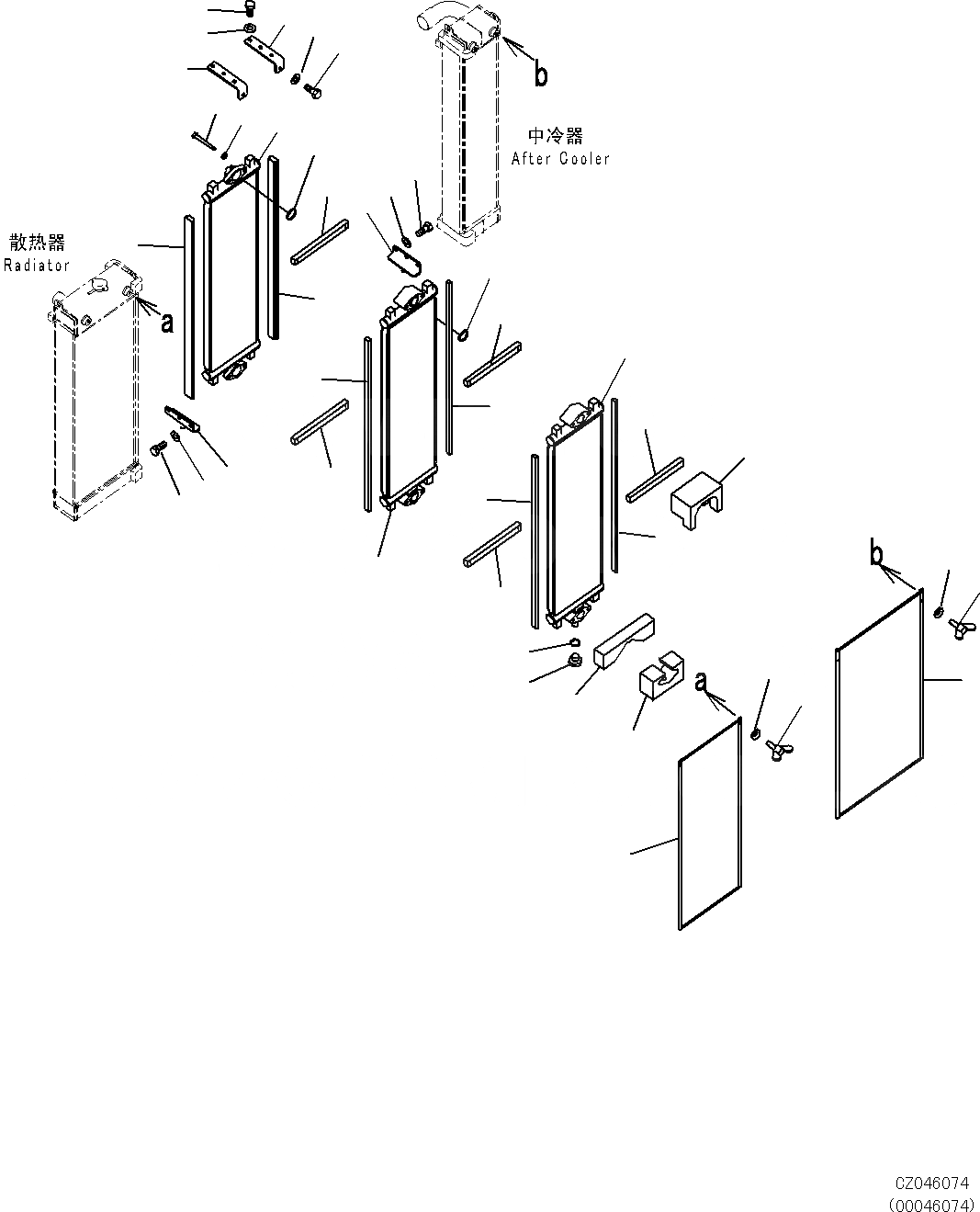 b

中冷器
After Cooler

散热器
Radiator

a

b

a

CZ046074
(00046074)