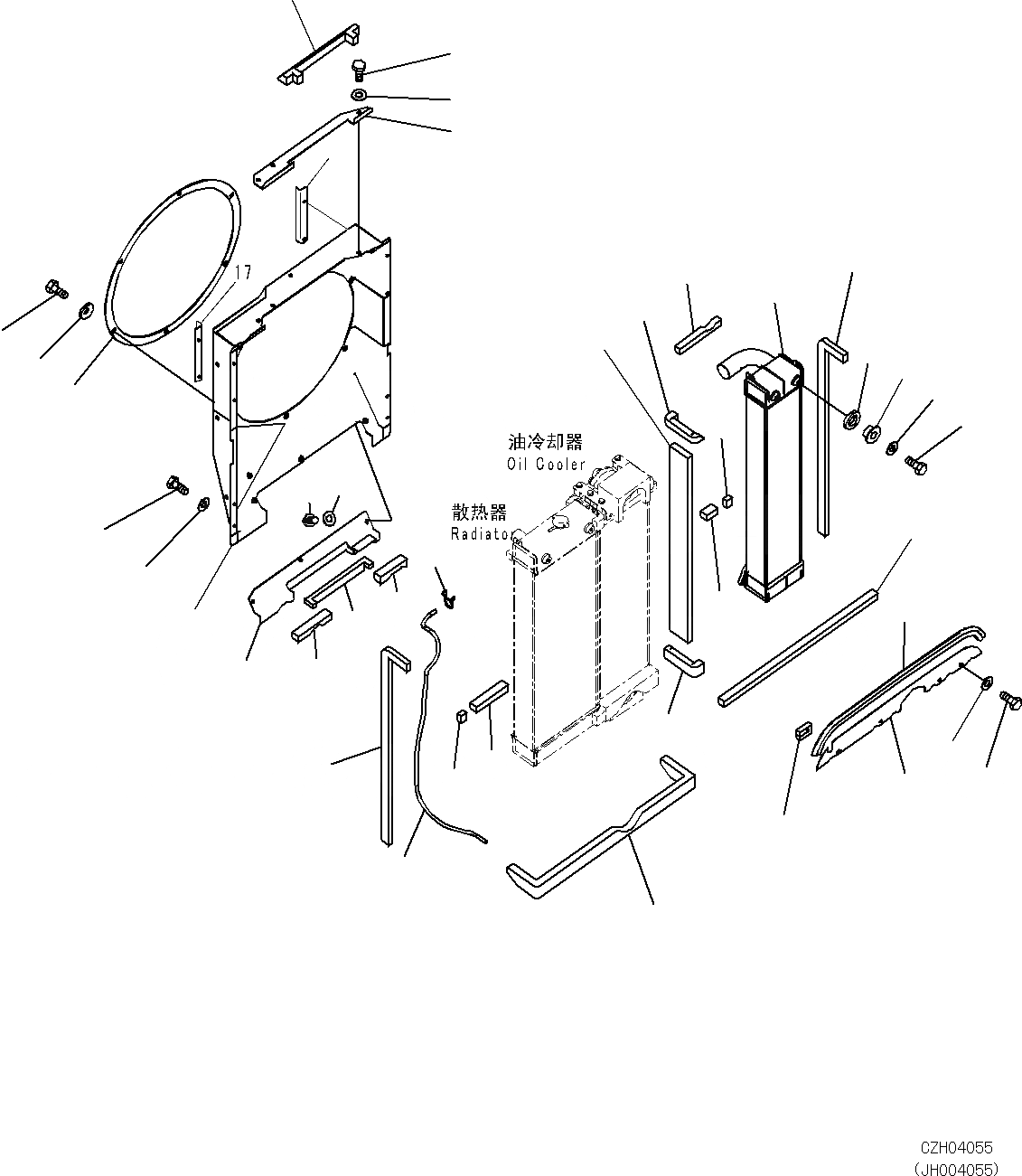 17

油冷却器
Oil Cooler

散热器
Radiato

CZH04055
(JH004055)