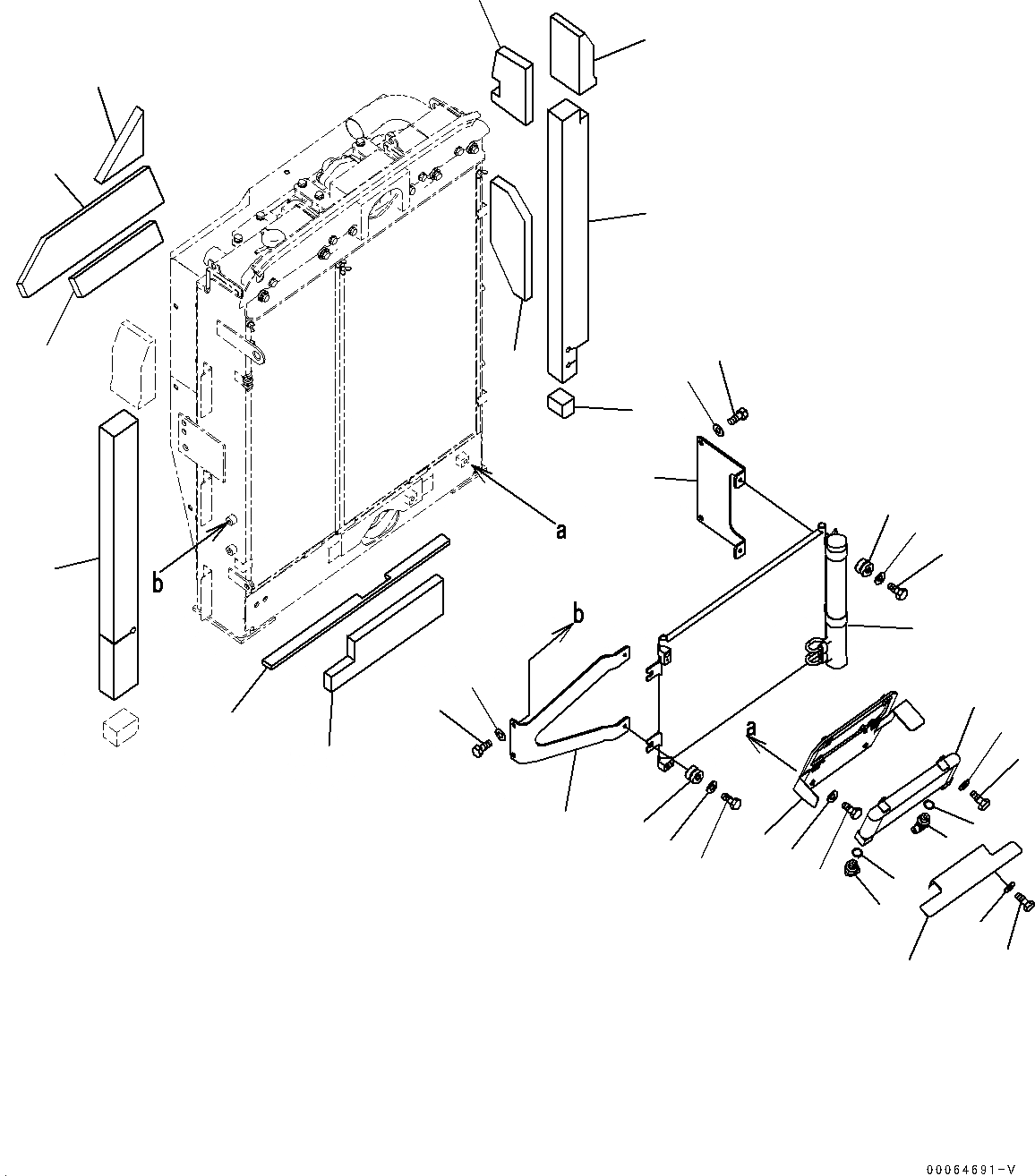 a
b
b
a
00064691-V