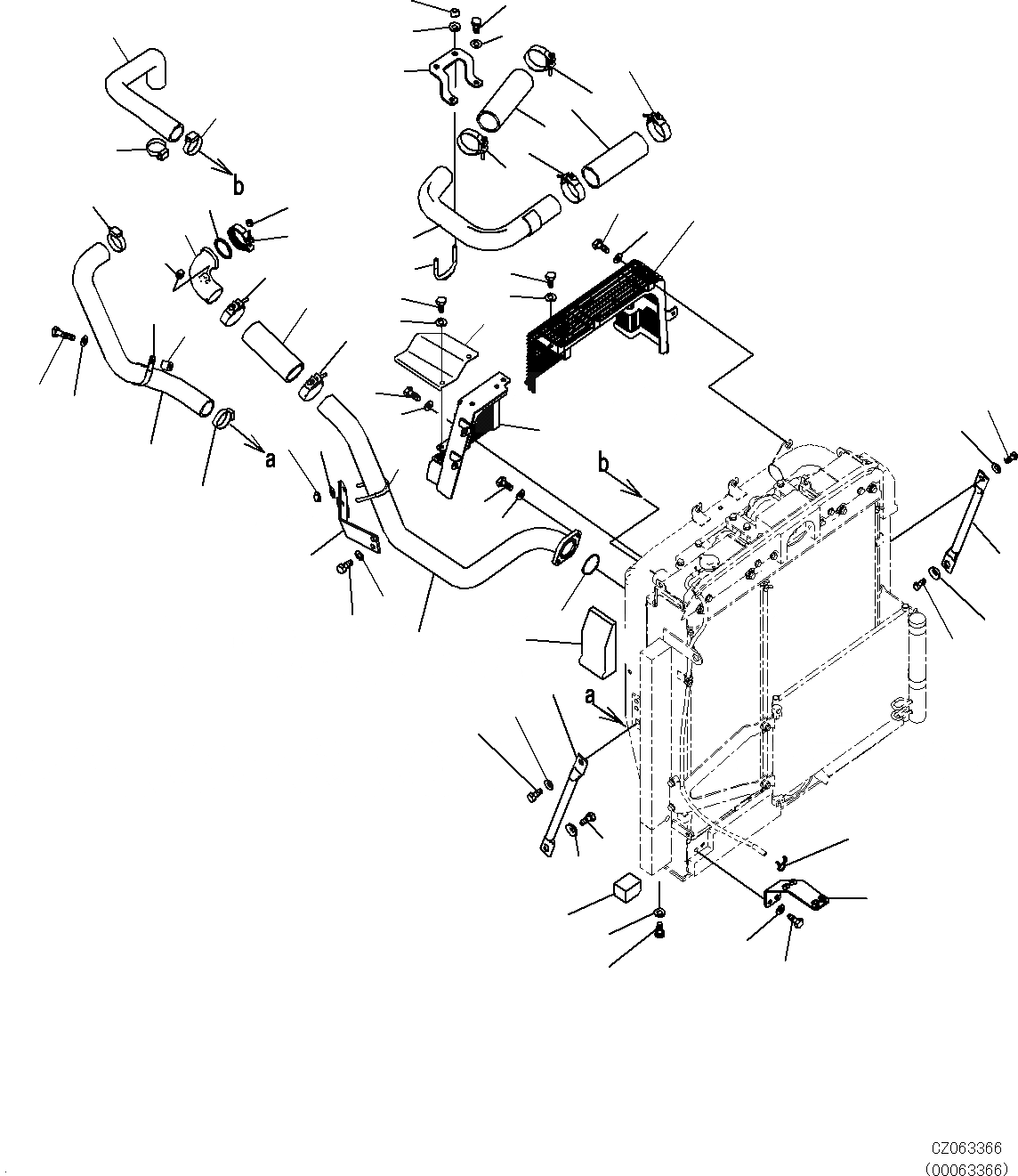 b

a

b

a

CZ063366
(00063366)