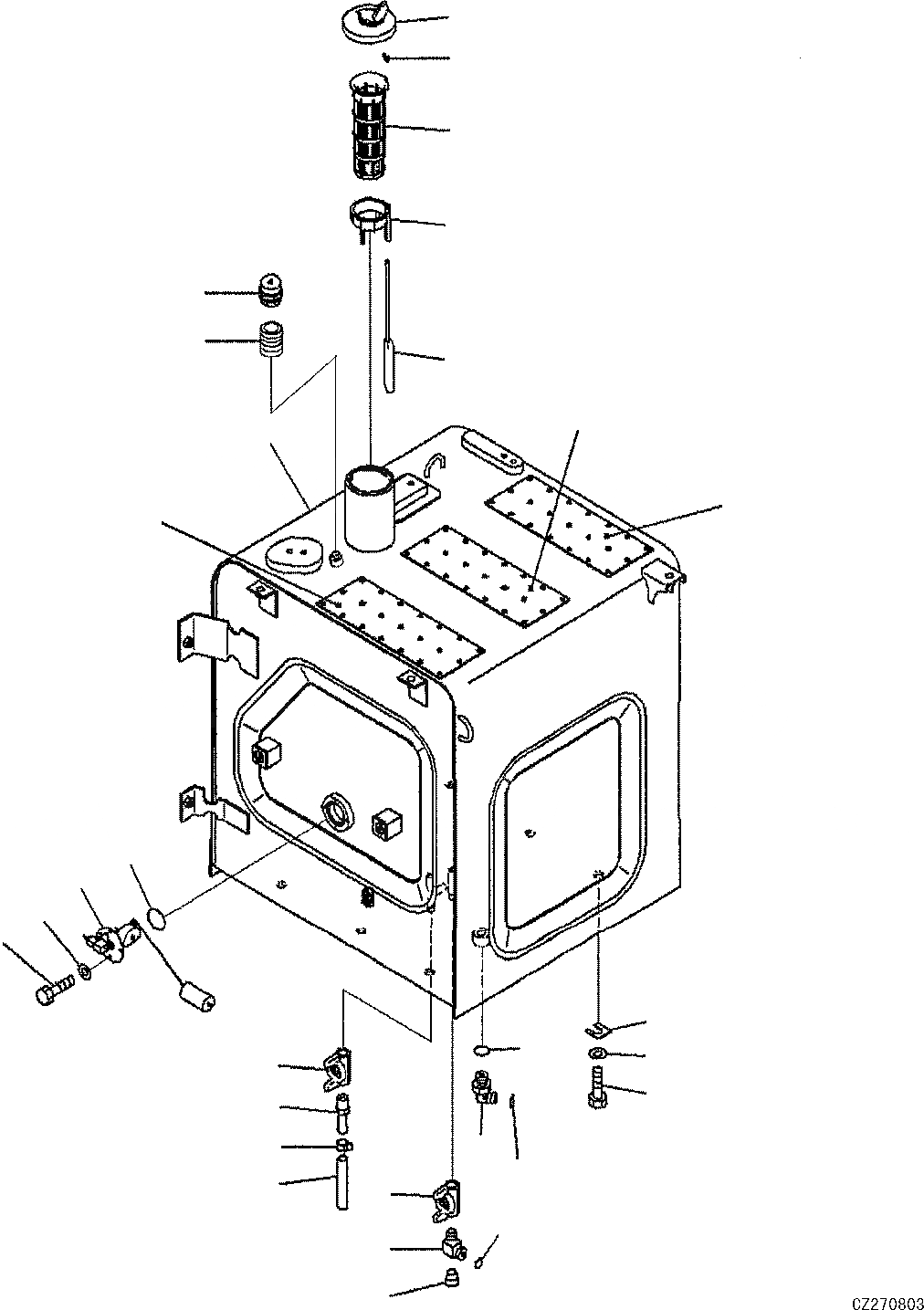 CZ270803