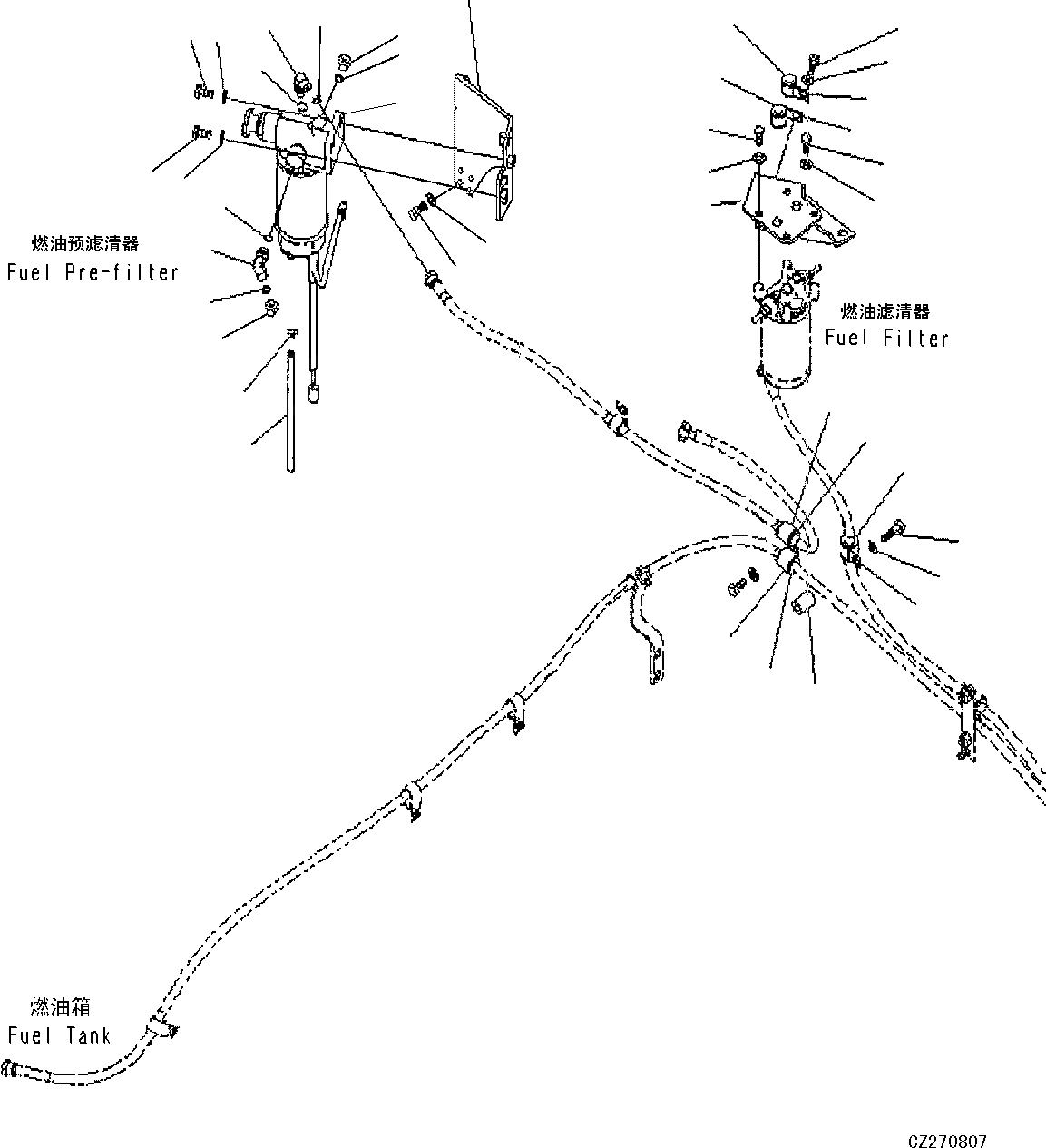 燃油预滤清器
Fuel Pre-filter

燃油滤清器
Fuel Filter

燃油箱
Fuel Tank

CZ270807