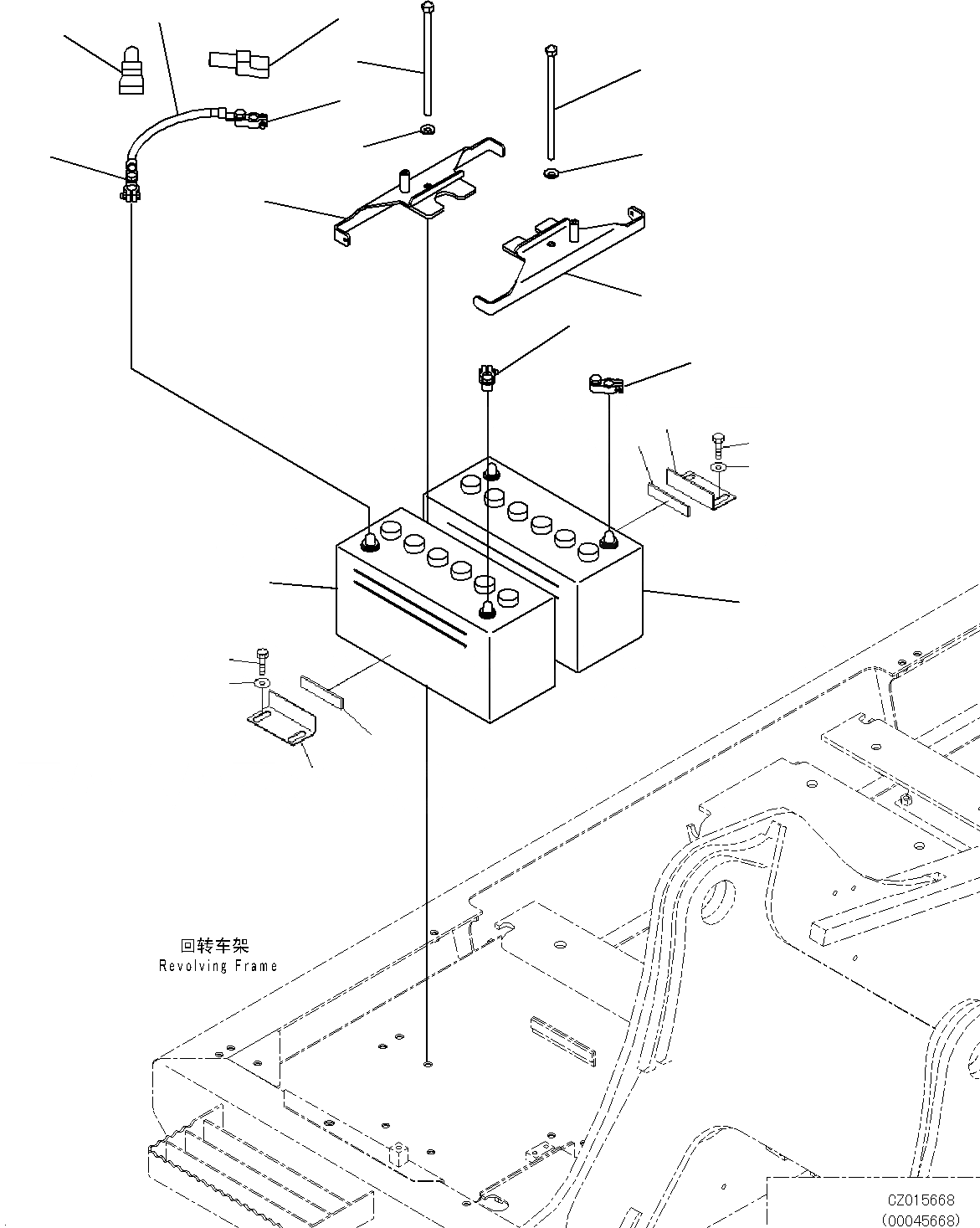 回转车架
Revolving Frame

CZ015668
(00045668)