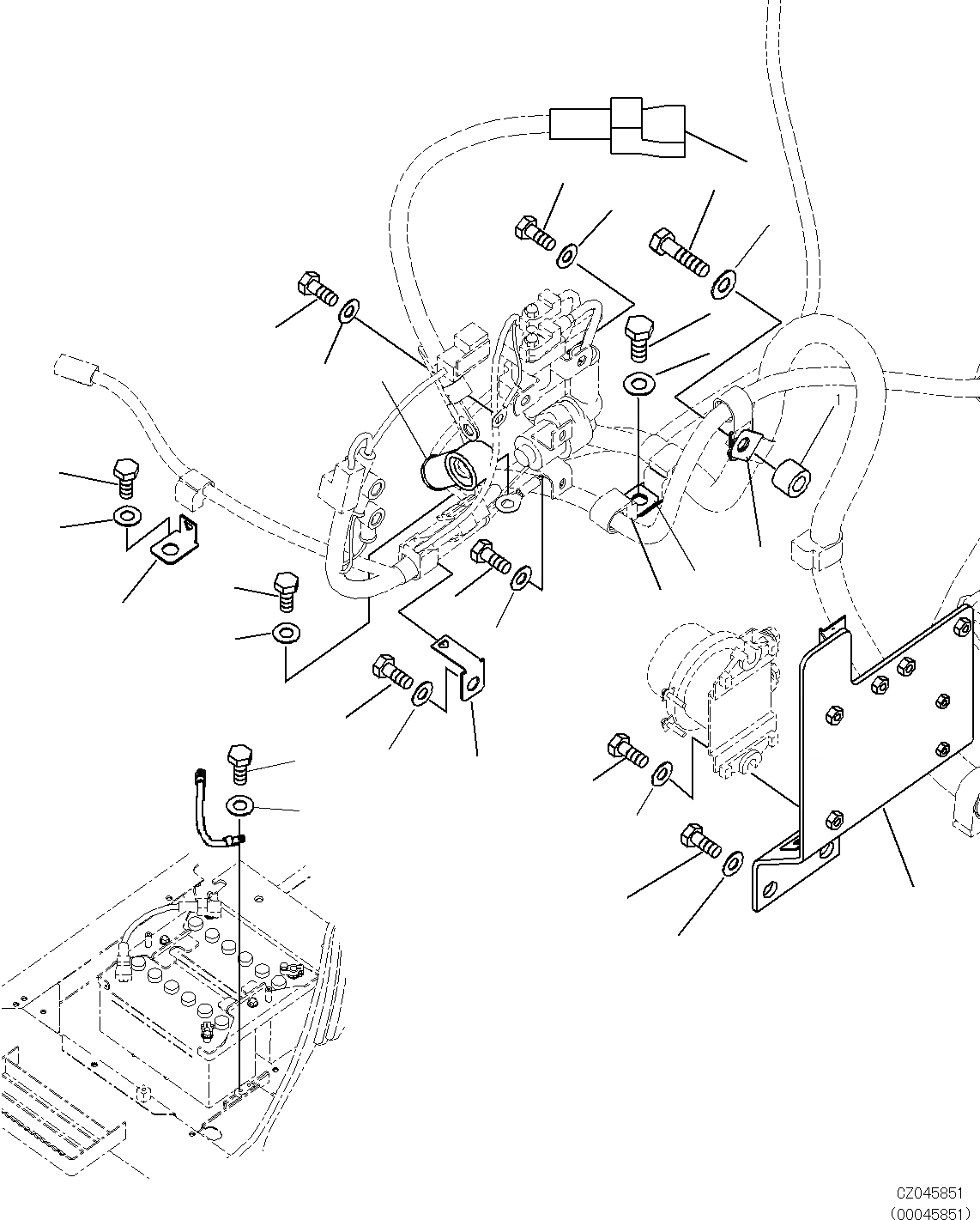 CZ045851
(00045851)