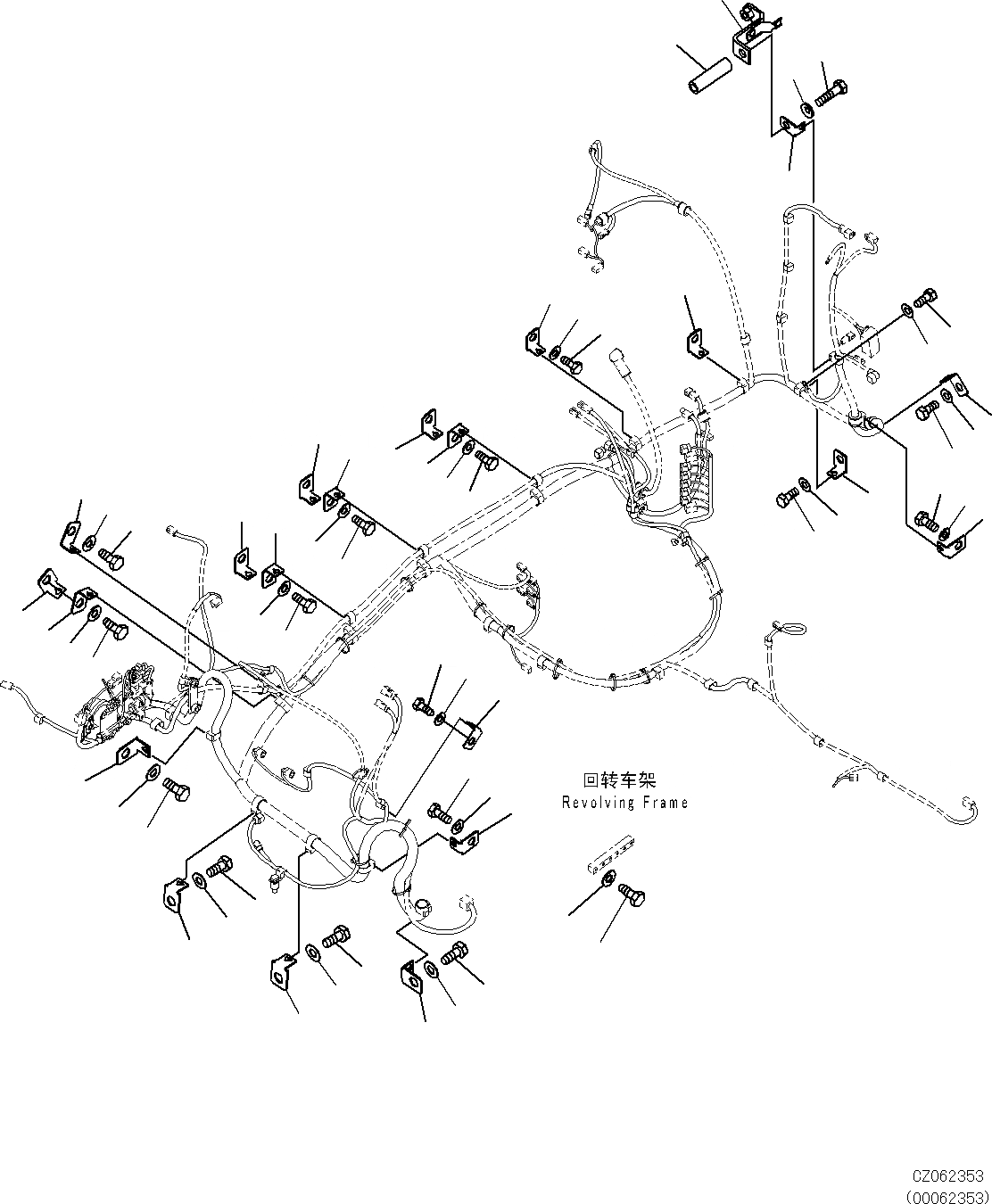 回转车架
Revolving Frame

CZ062353
(00062353)