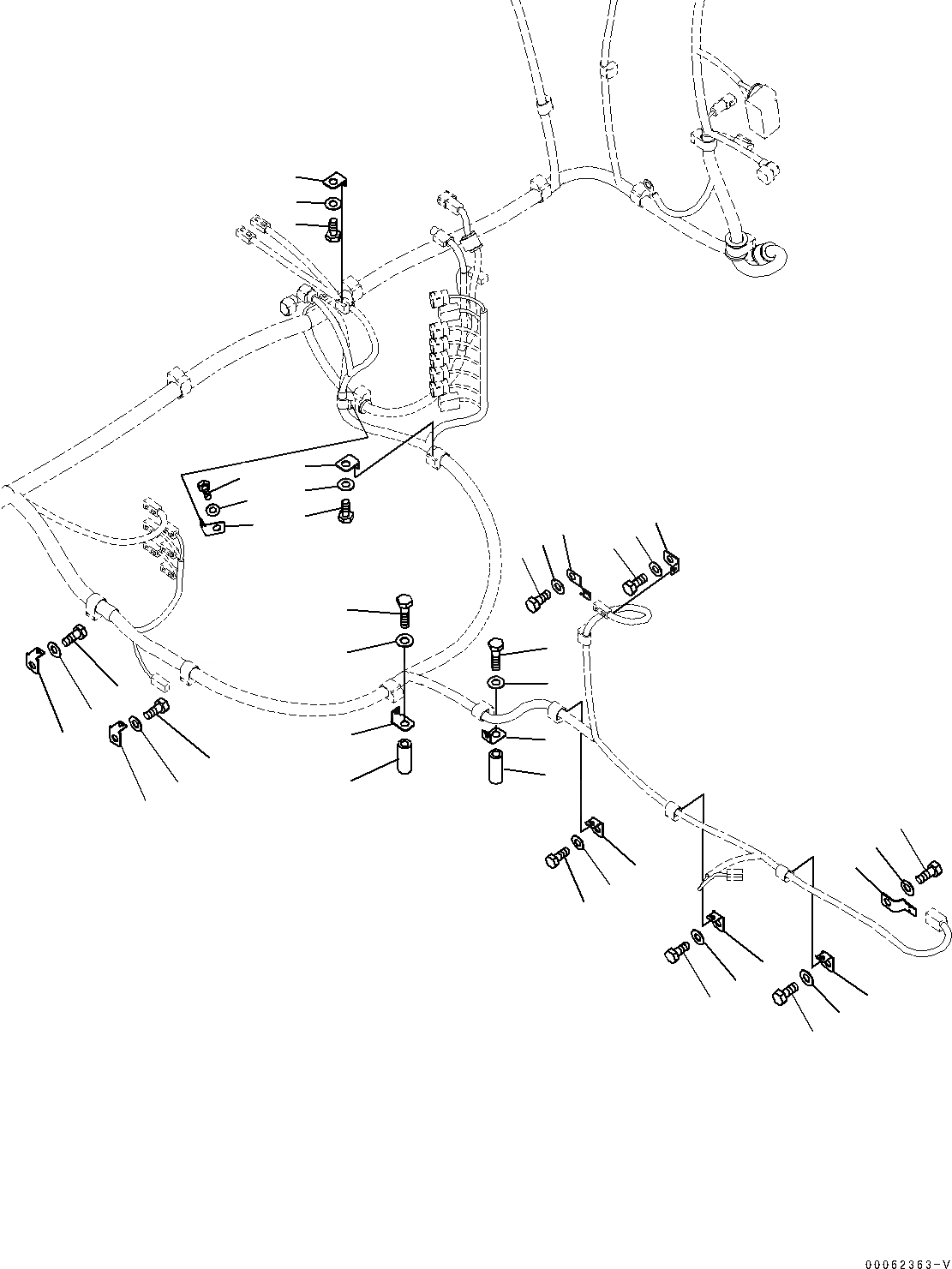 00062363-V