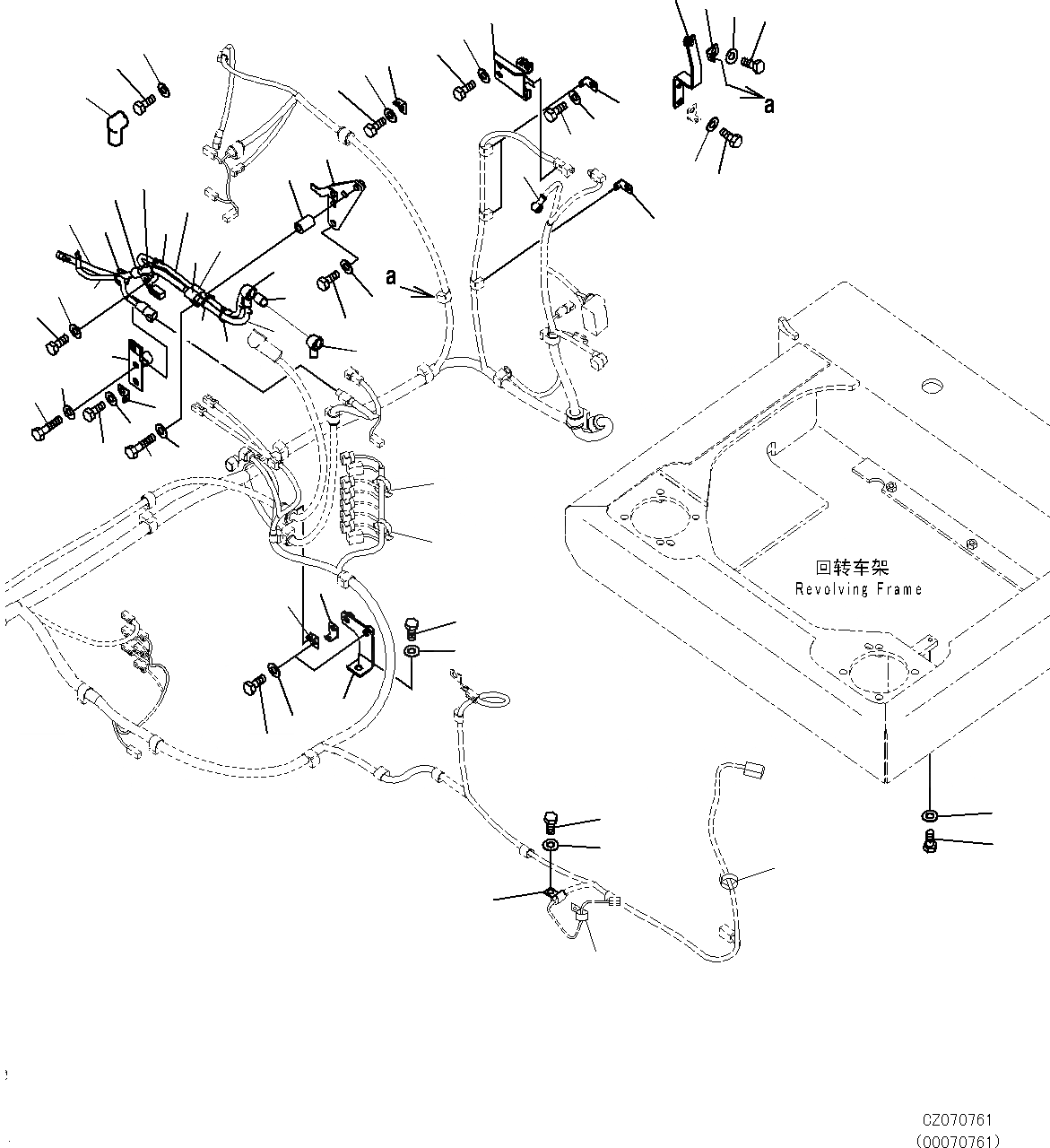 a

a

回转车架
Revolving Frame

CZ070761
(00070761)