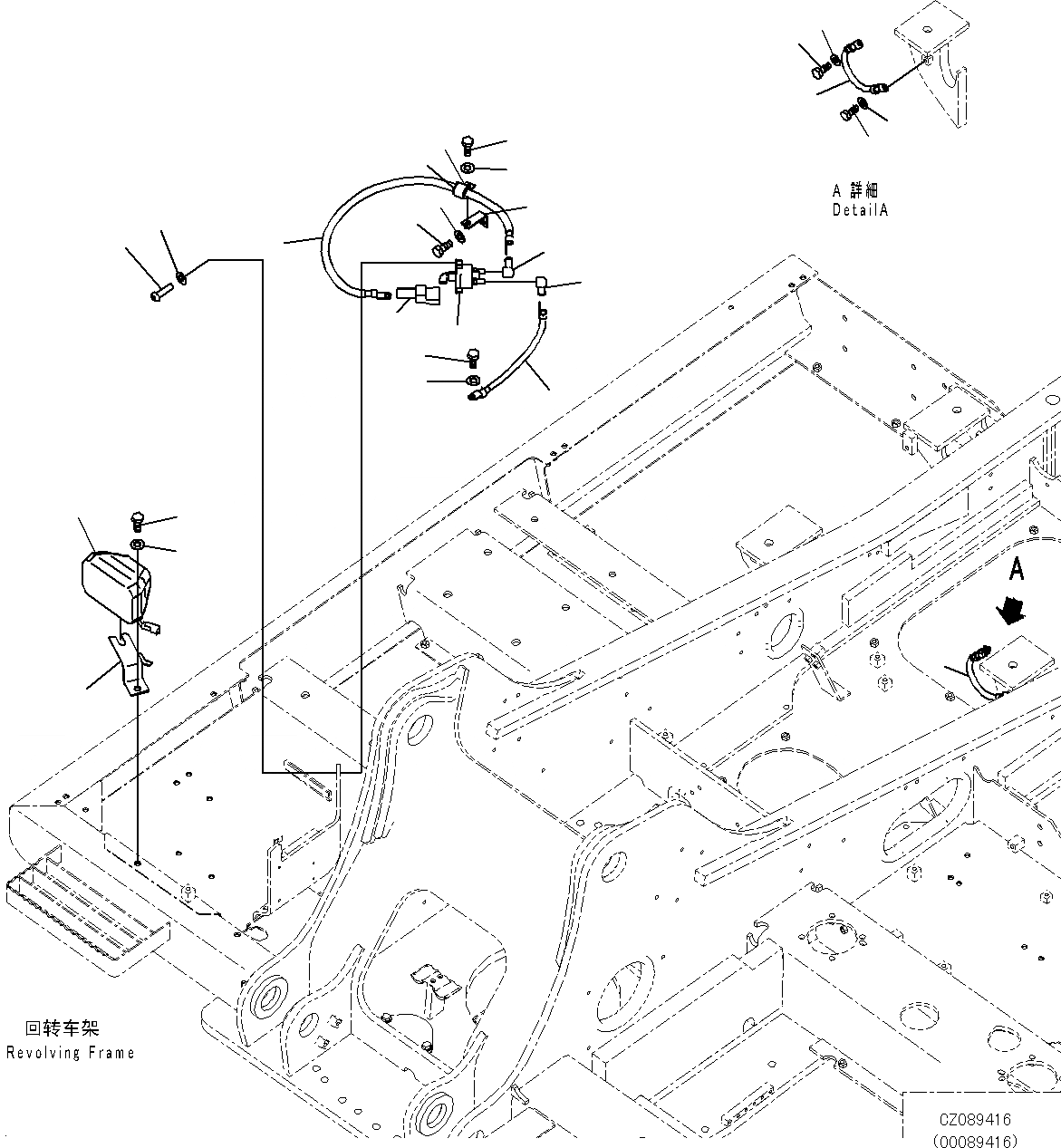 A 詳細
DetailA

A

回转车架
Revolving Frame

CZ089416
(00089416)