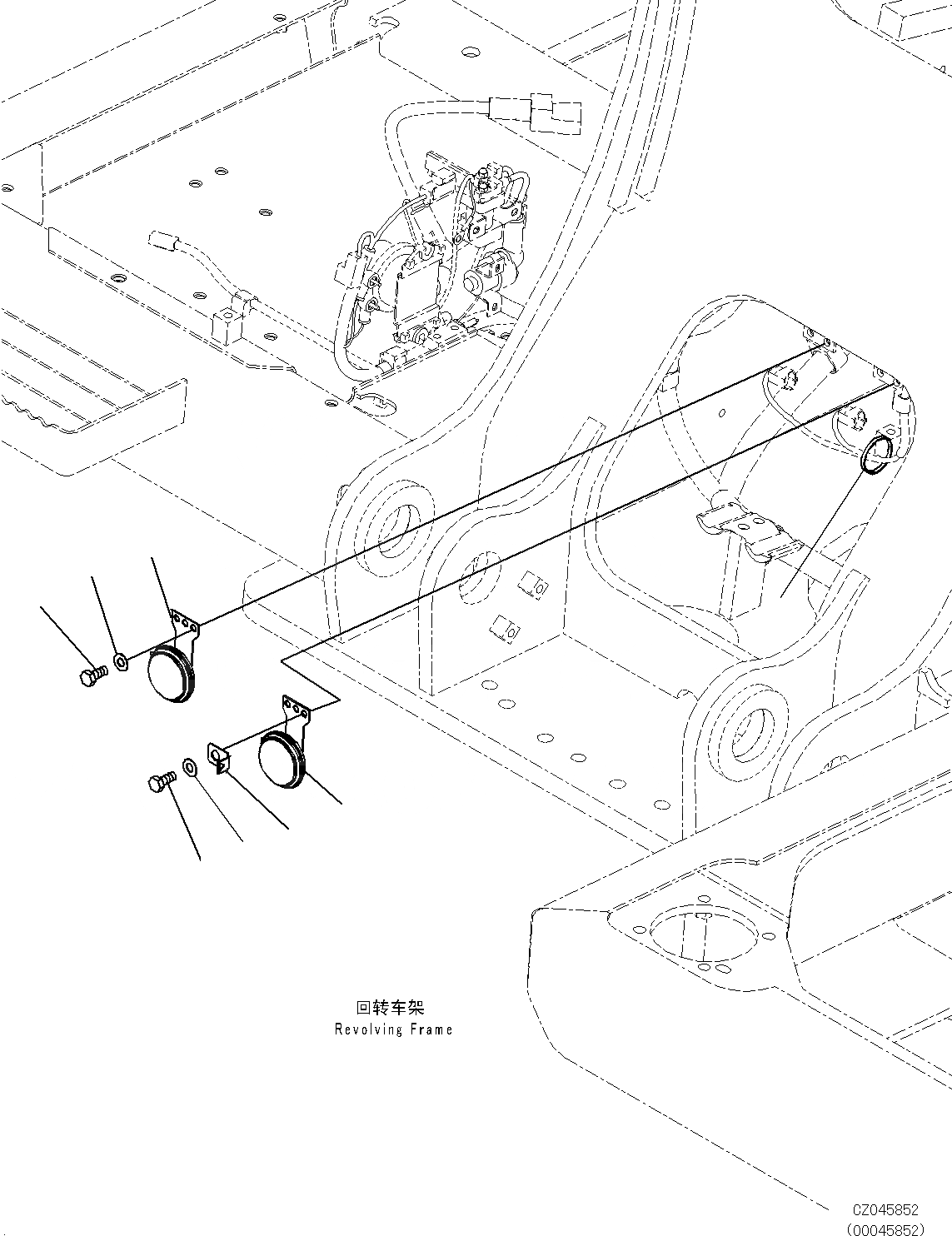 回转车架
Revolving Frame

CZ045852
(00045852)