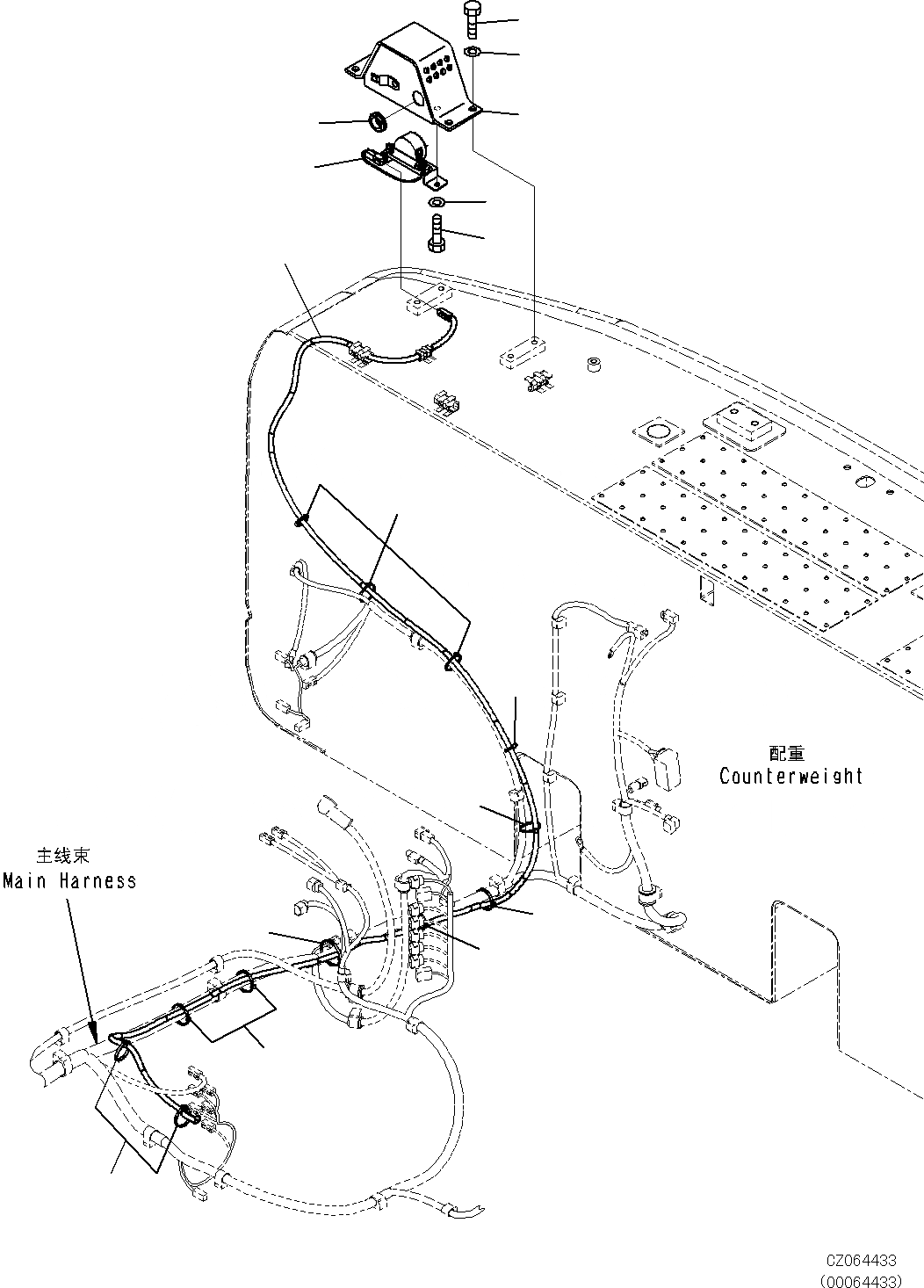 配重
Counterweight

主线束
Main Harness

CZ064433
(00064433)