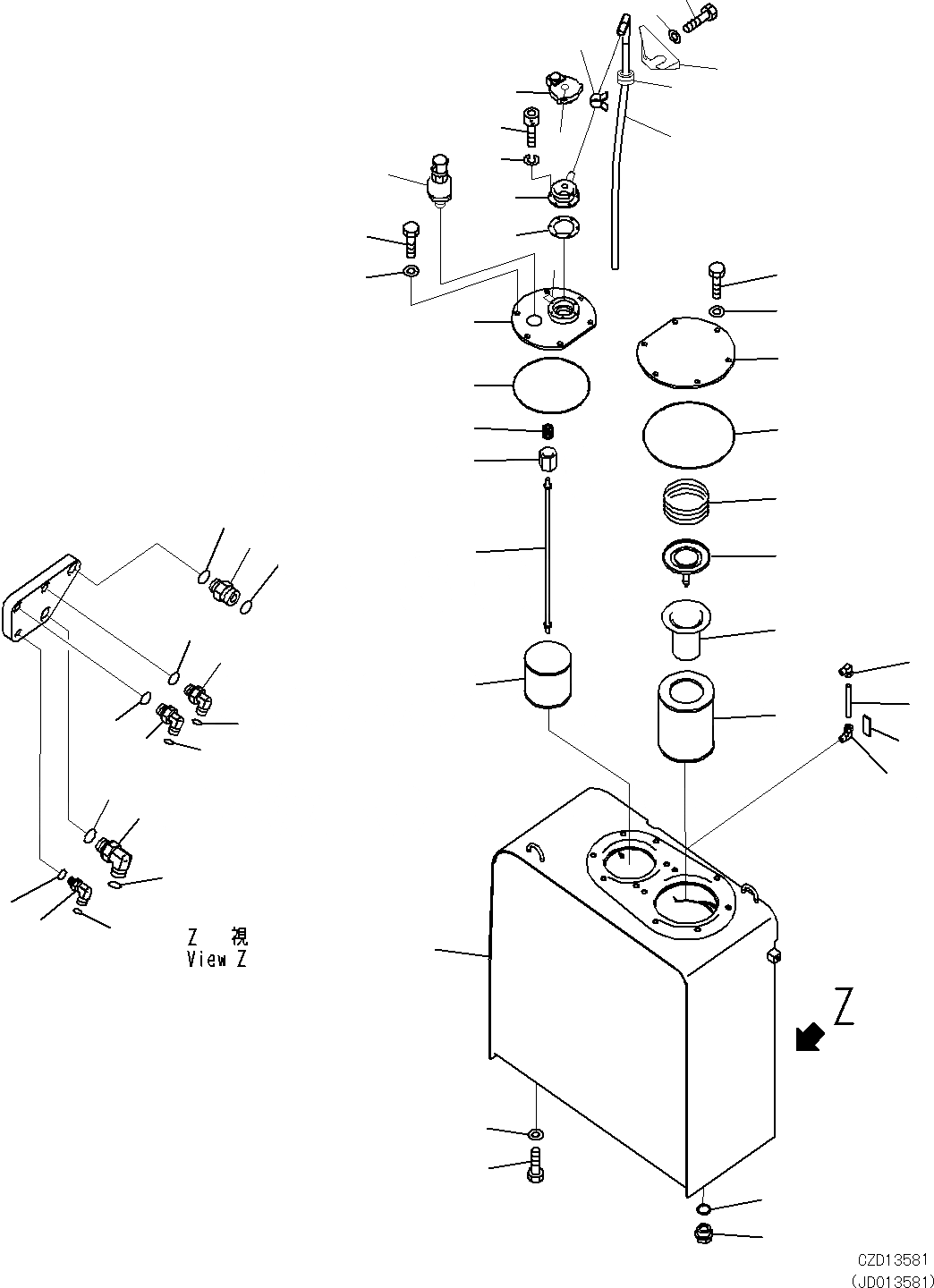 Z 視
View Z

Z

CZD13581
(JD013581)