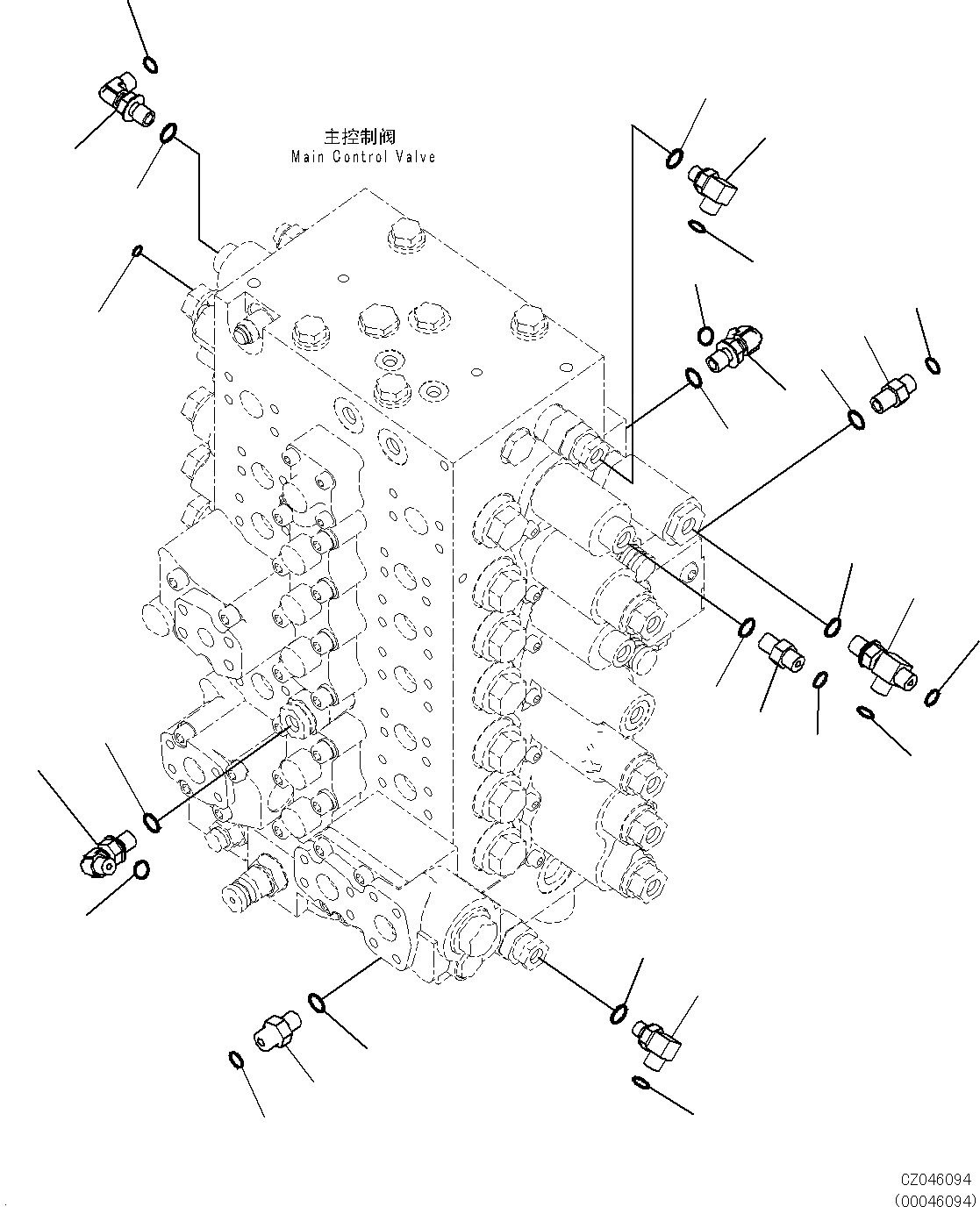 主控制阀
Main Control Valve

CZ046094
(00046094)