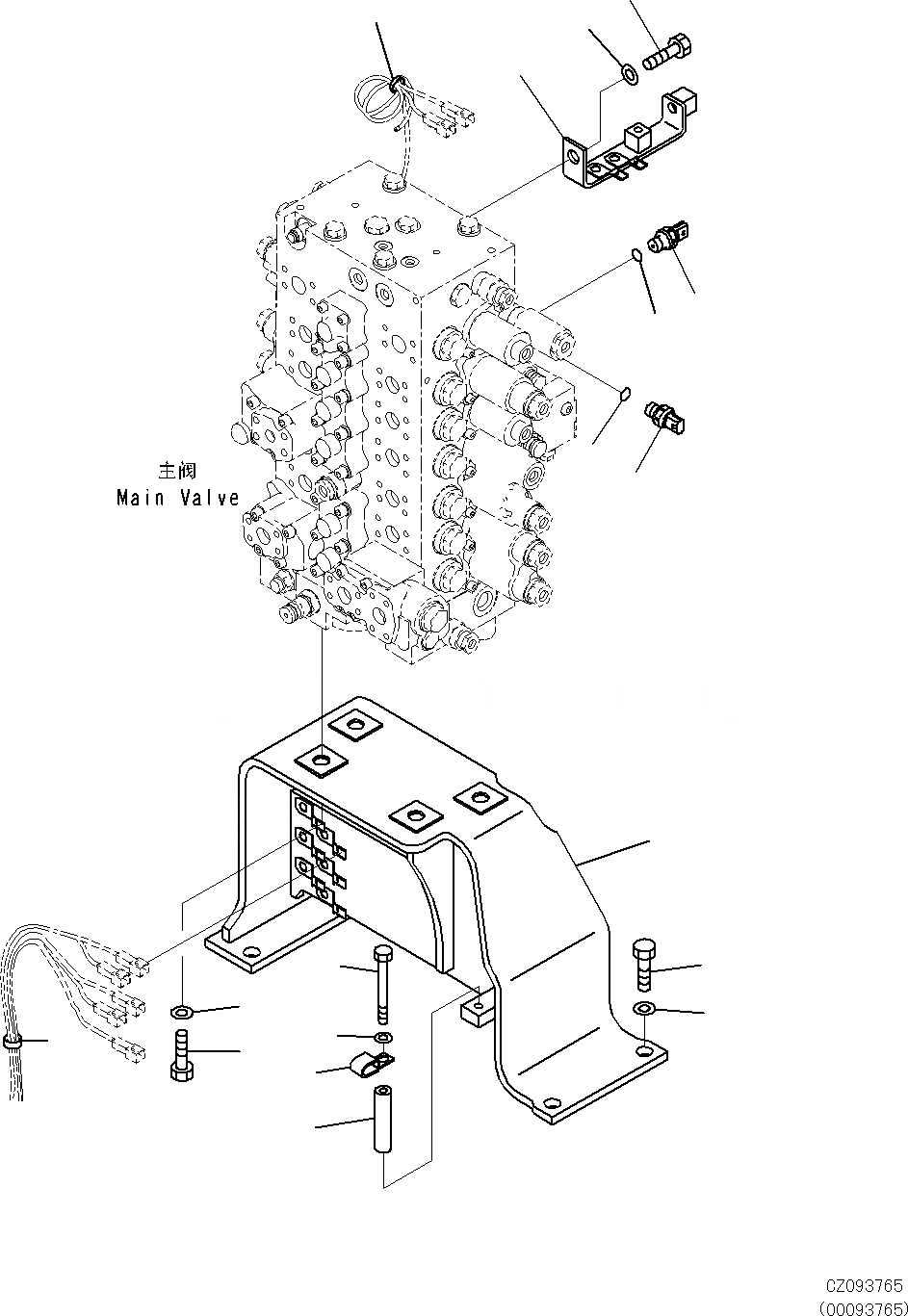 主阀
Main Valve

CZ093765
(00093765)