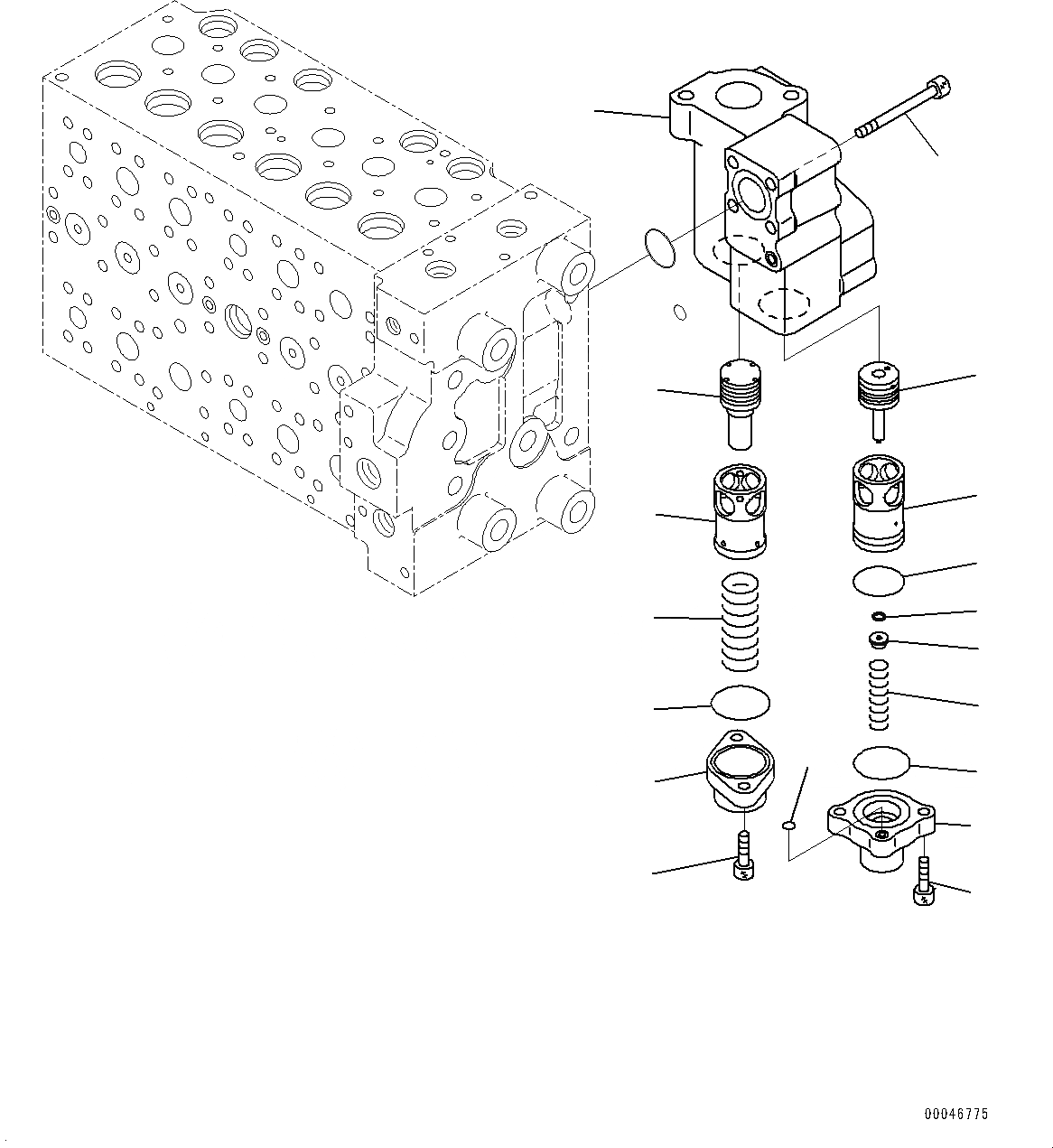 00046775