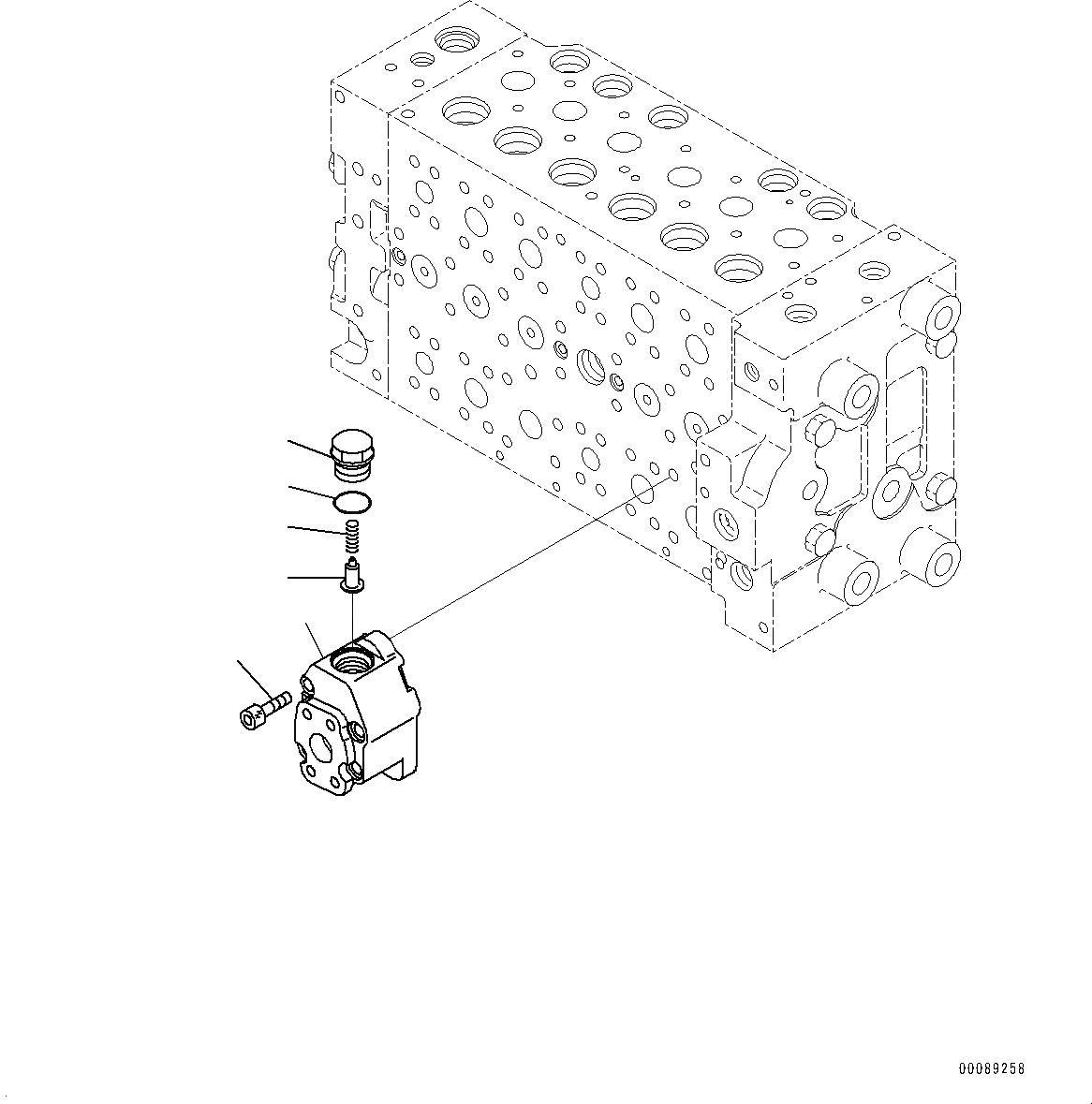 00089258