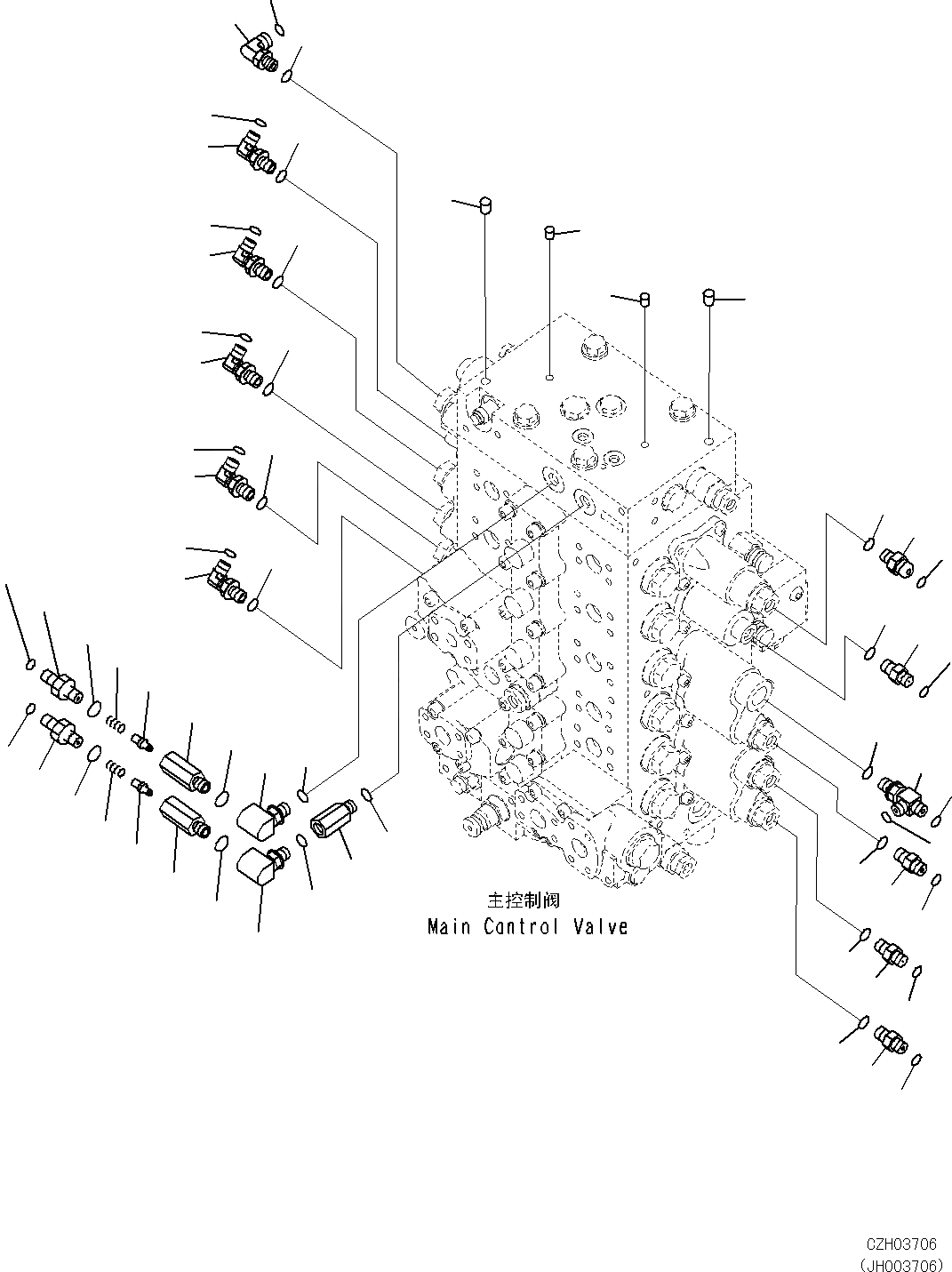 主控制阀
Main Control Valve

CZH03706
(JH003706)