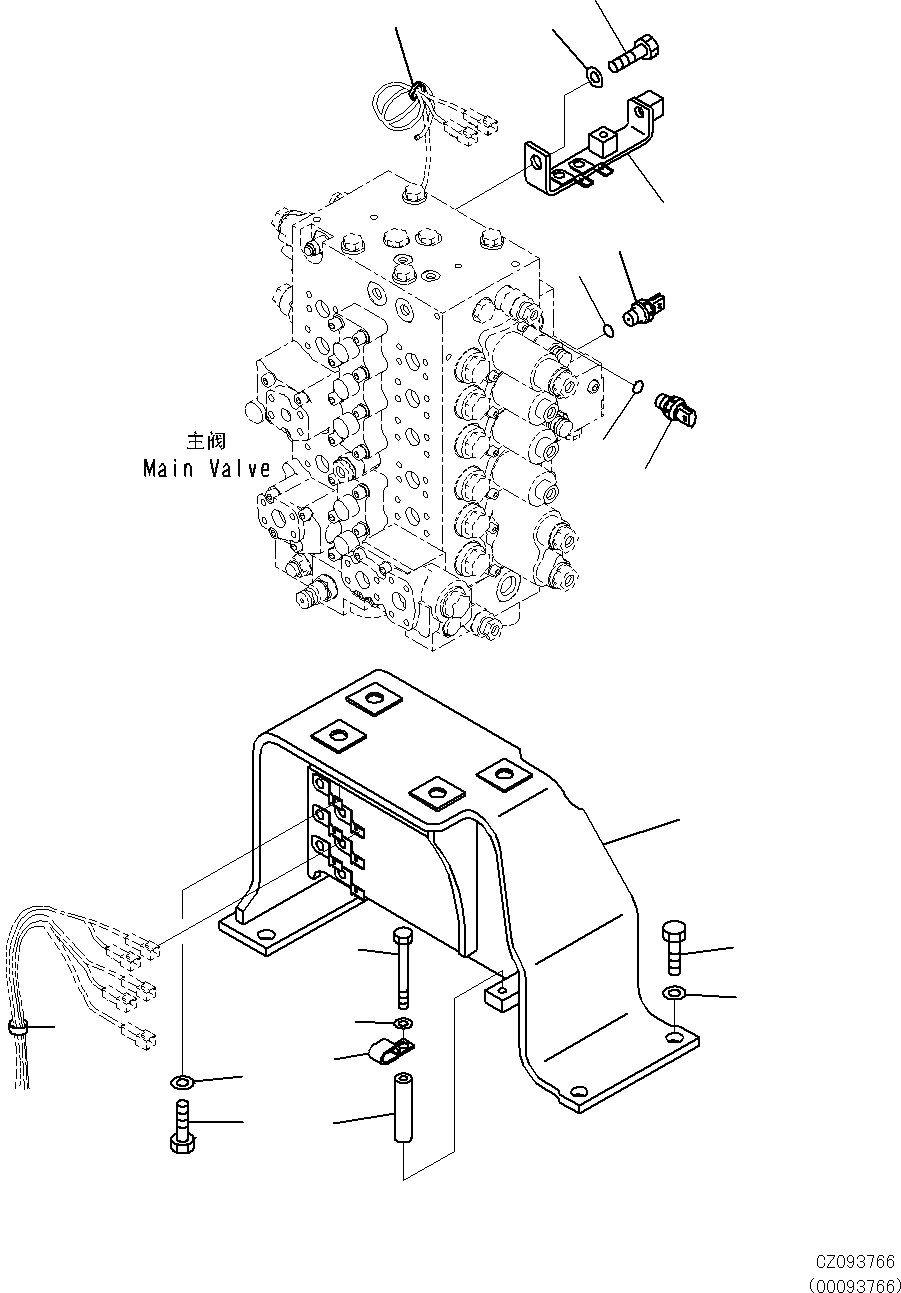 主阀
Main Valve

CZ093766
(00093766)