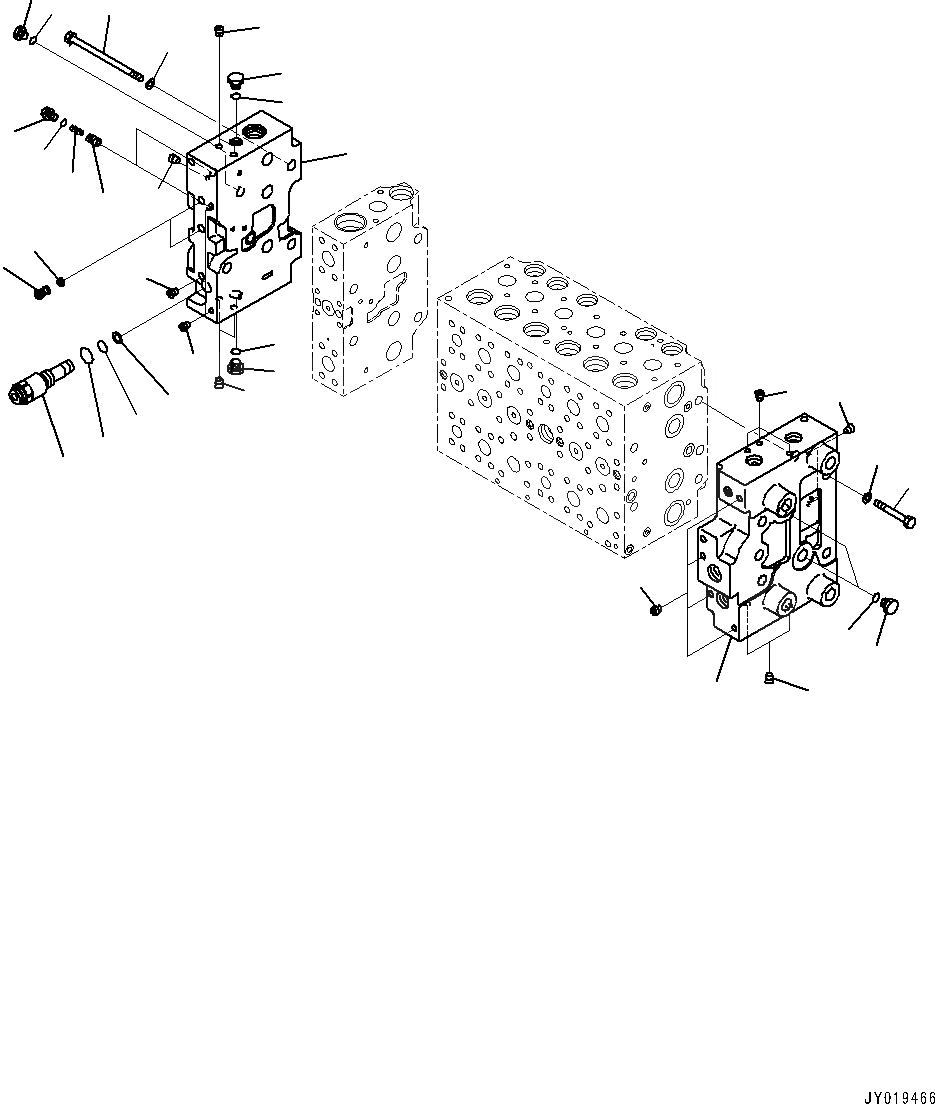 JY019466