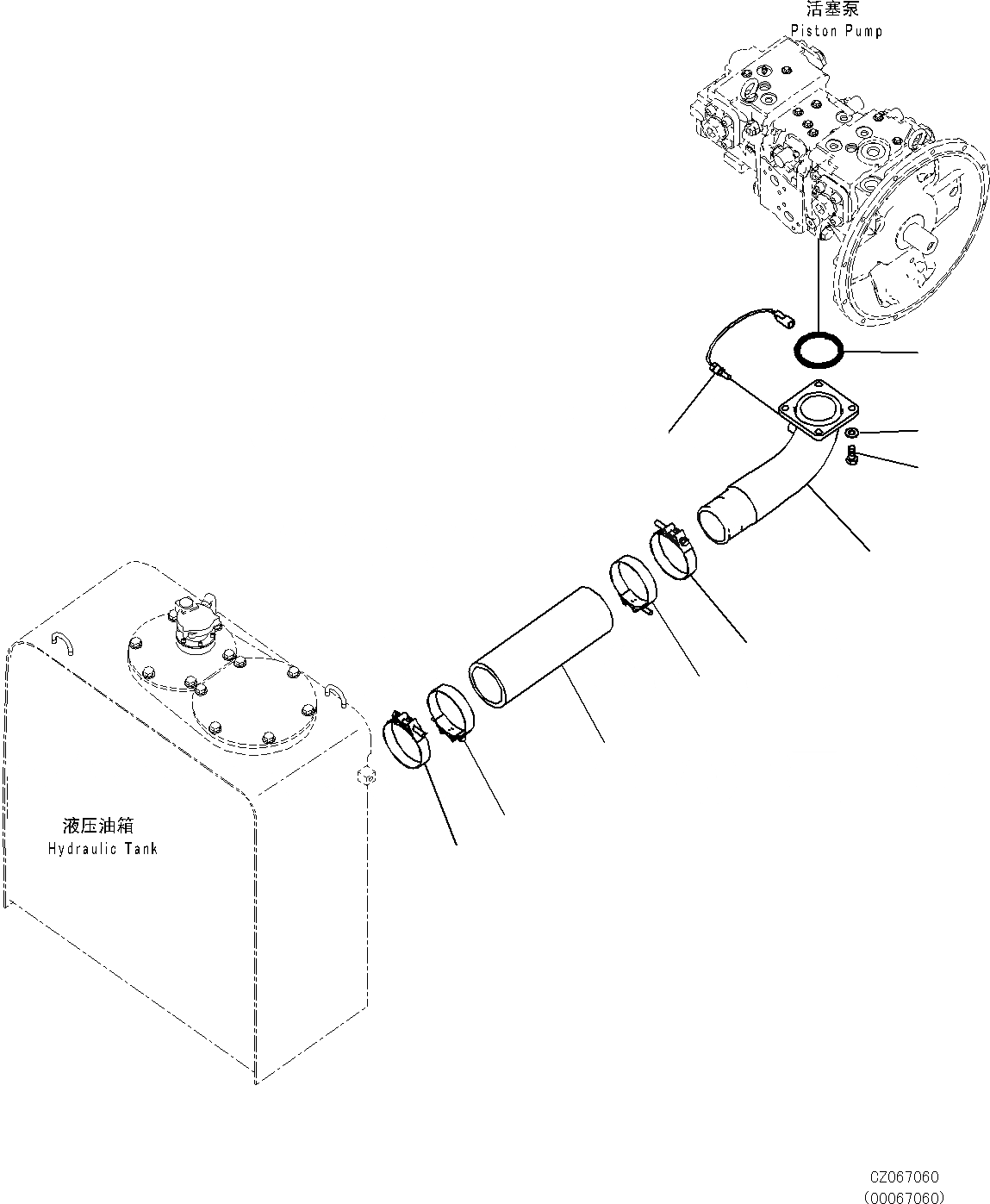 活塞泵
Piston Pump

液压油箱
Hydraulic Tank

CZ067060
(00067060)