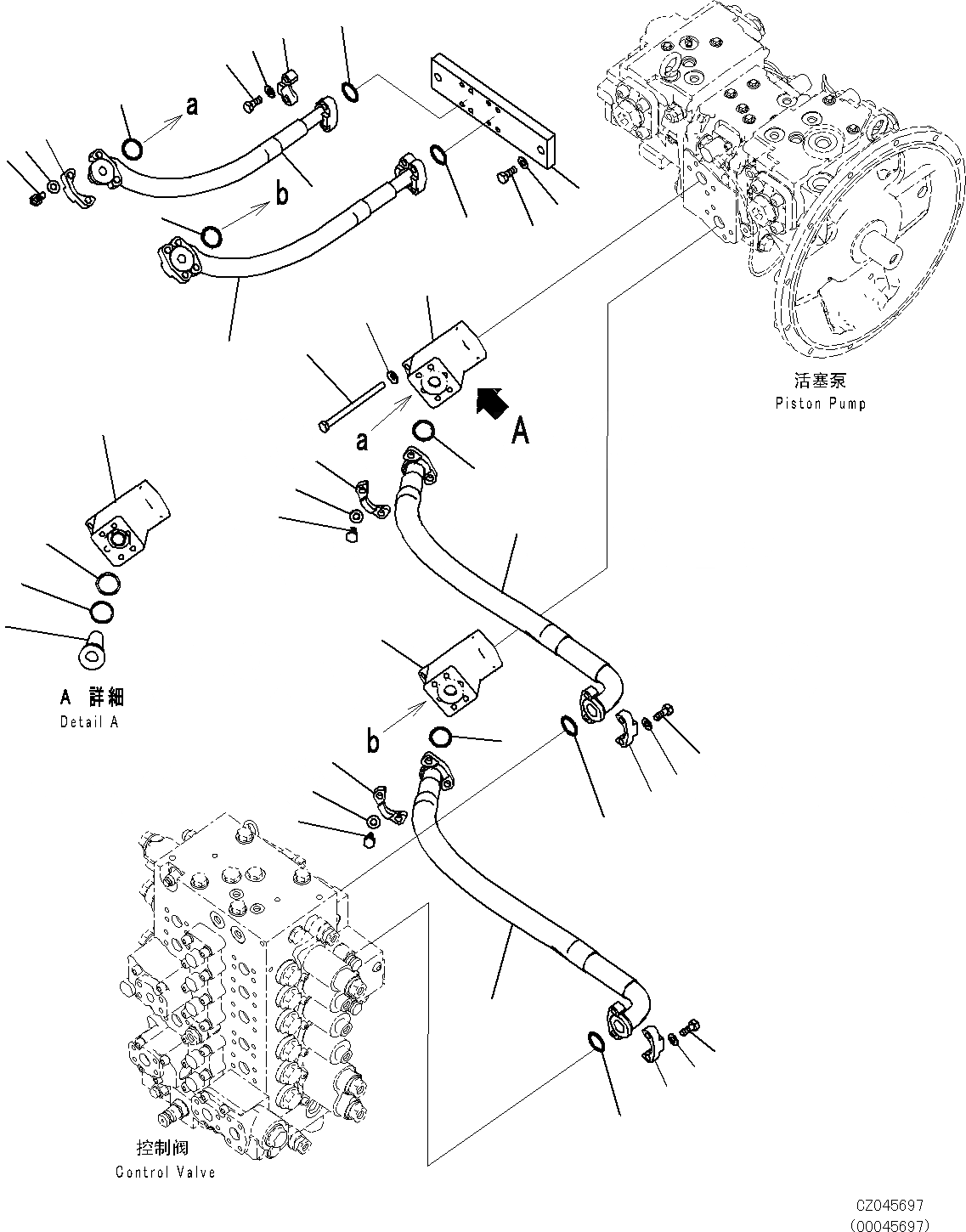 a

b

活塞泵
Piston Pump

a

A

A 詳細
Detail A

b

控制阀
Control Valve

CZ045697
(00045697)