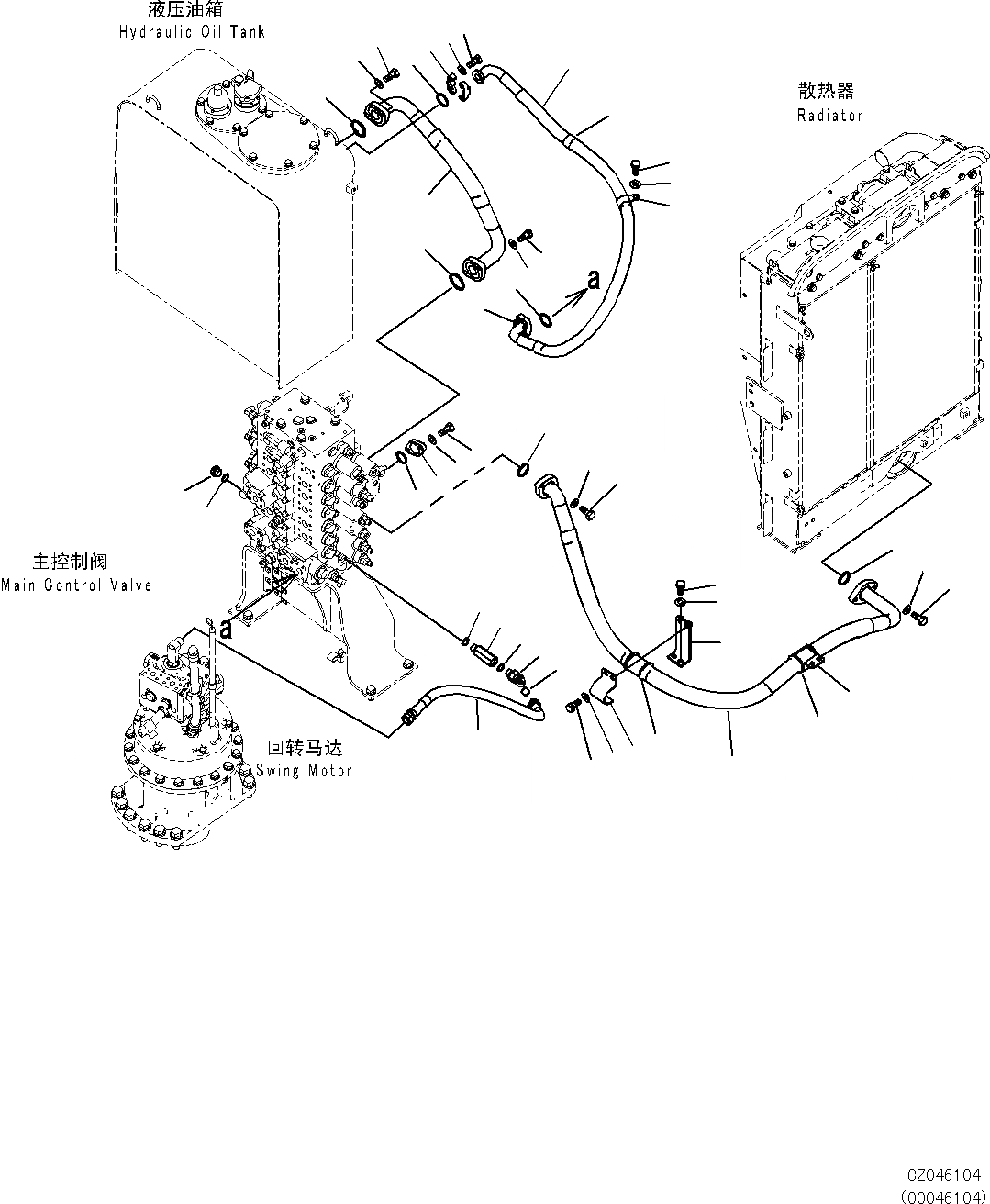 液压油箱
Hydraulic Oil Tank

散热器
Radiator

a

主控制阀
Main Control Valve

a

回转马达
Swing Motor

CZ046104
(00046104)