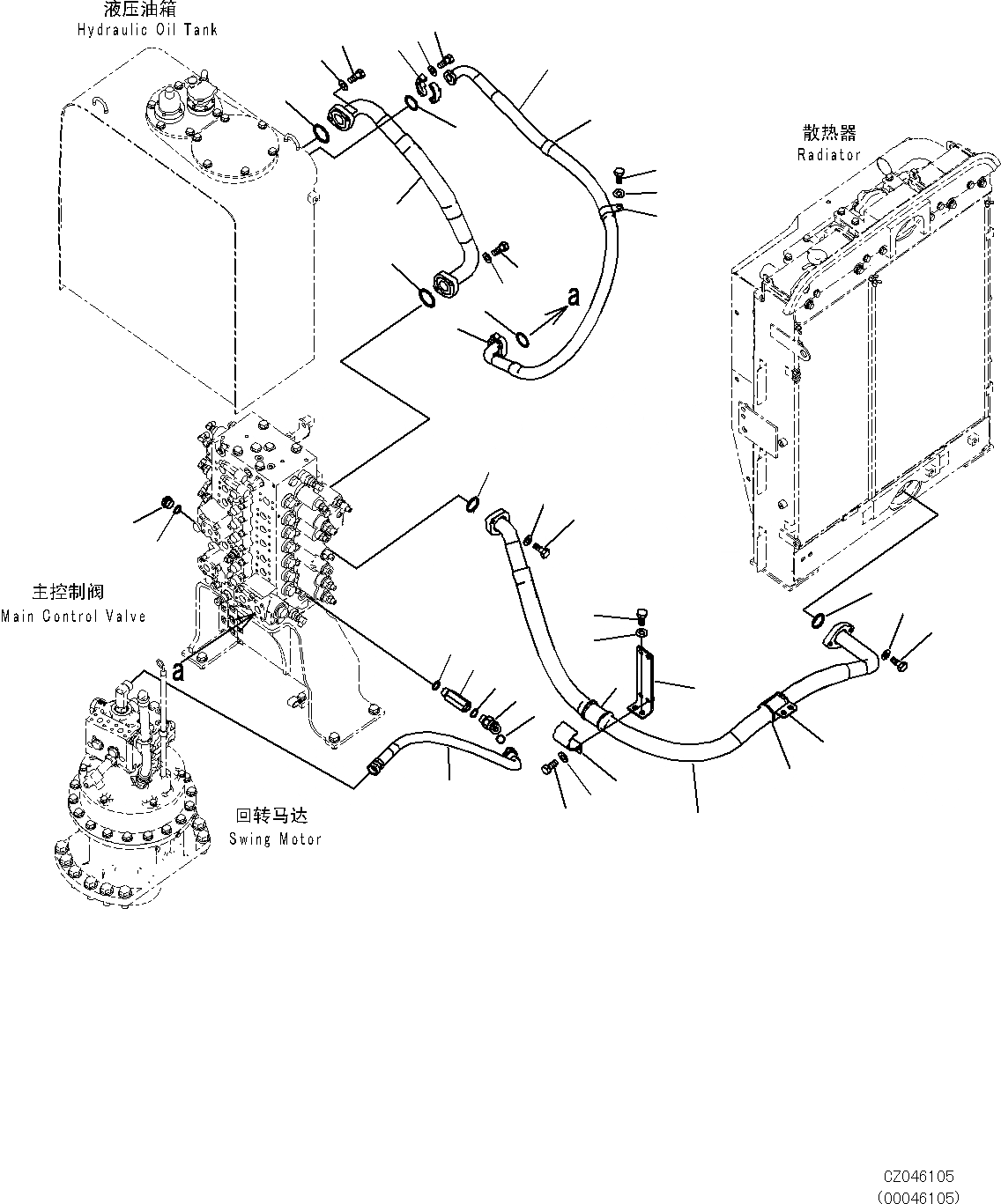 液压油箱
Hydraulic Oil Tank

散热器
Radiator

a

主控制阀
Main Control Valve

a

回转马达
Swing Motor

CZ046105
(00046105)