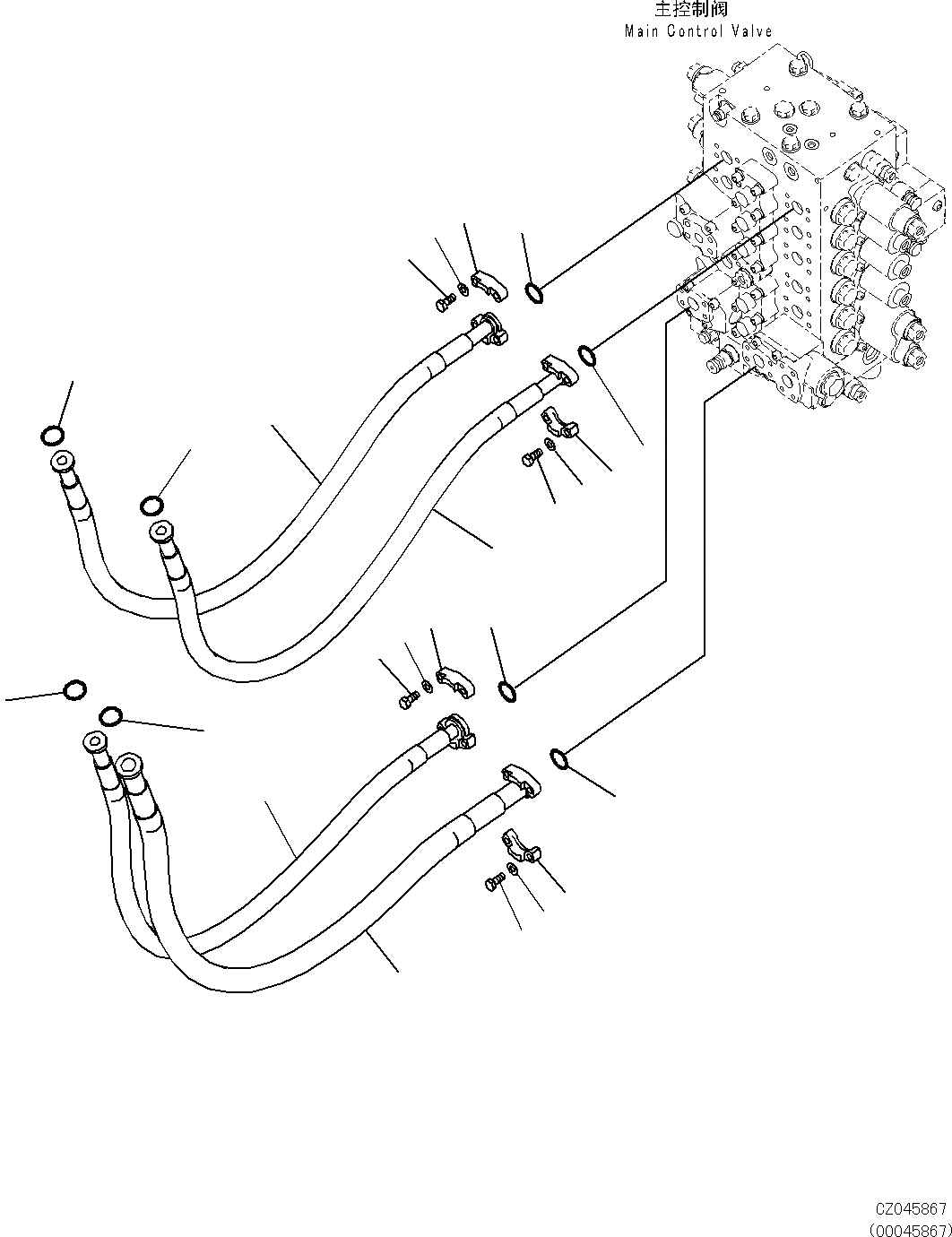 主控制阀
Main Control Valve

CZ045867
(00045867)