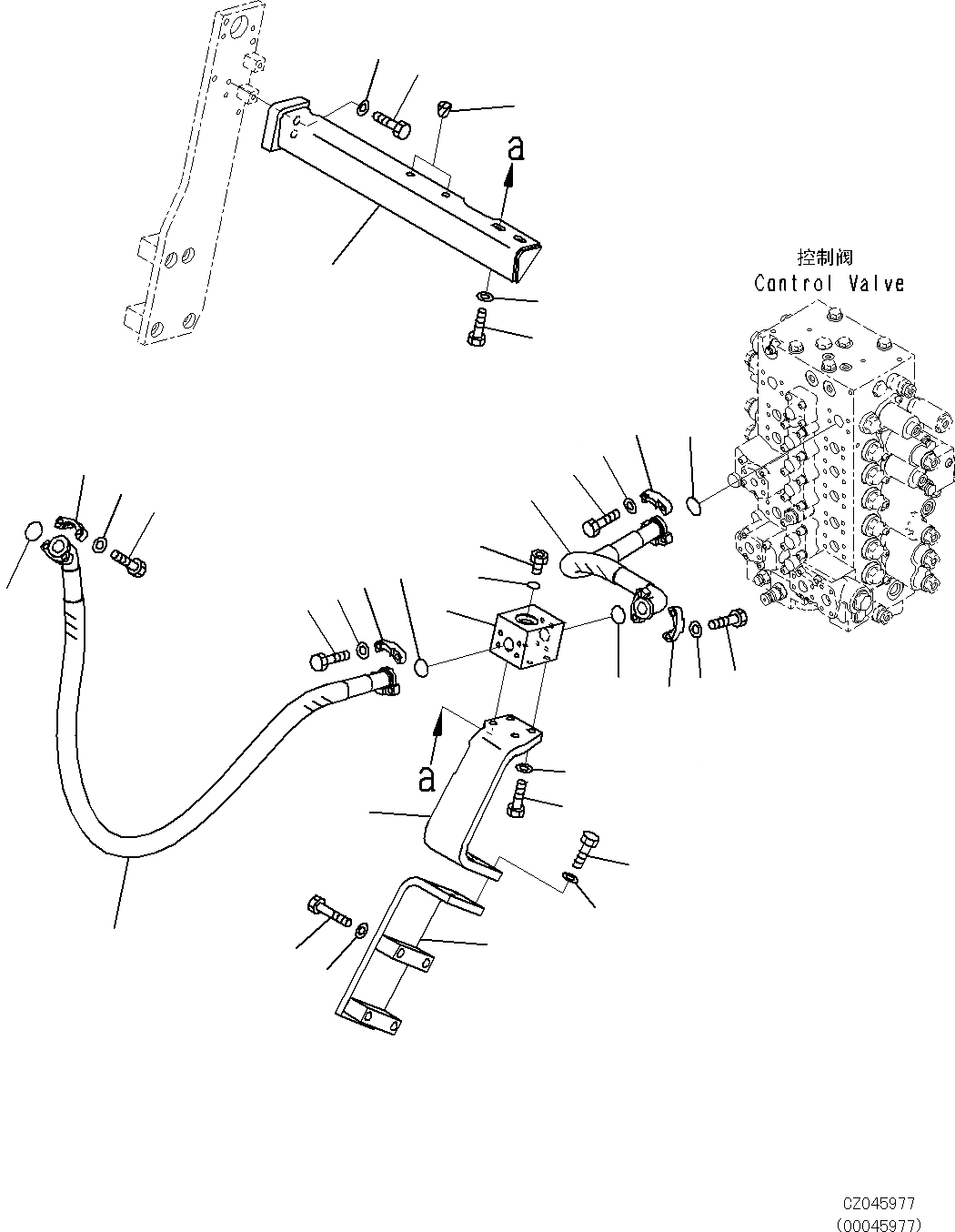 a

控制阀
Control Valve

a

CZ045977
(00045977)