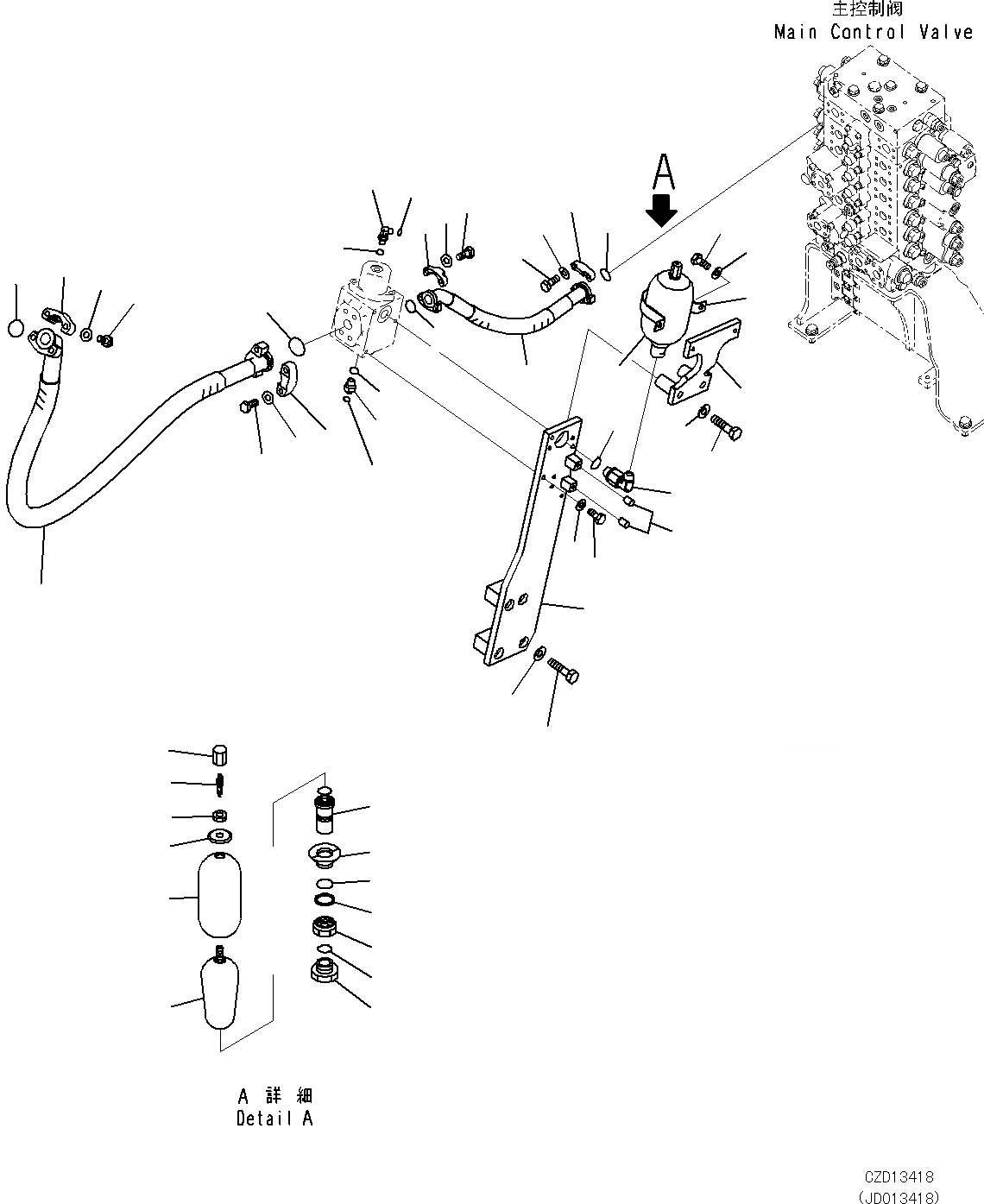 主控制阀
Main Control Valve

A

A 詳 細
Detail A

CZD13418
(JD013418)