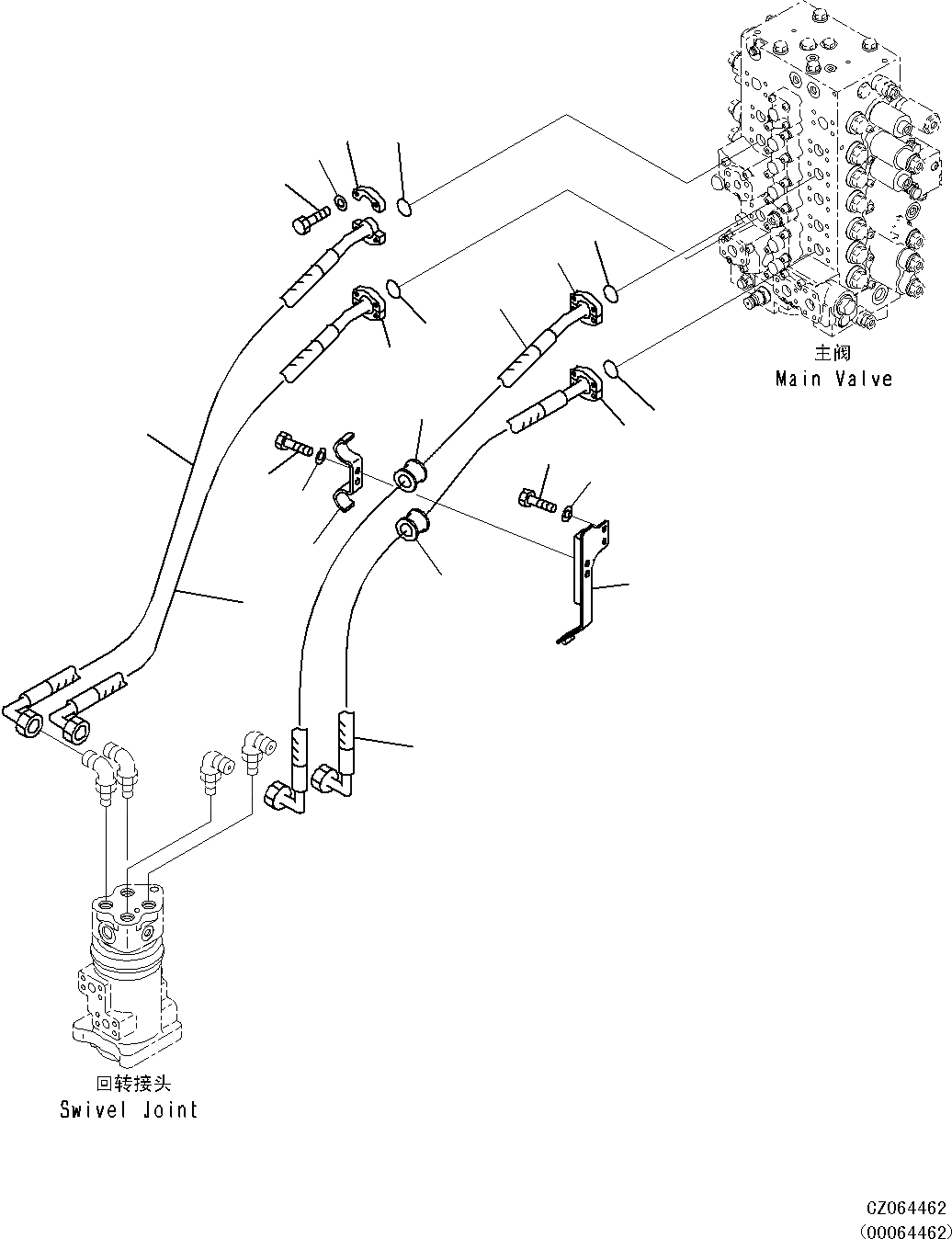 主阀
Main Valve

回转接头
Swivel Joint

CZ064462
(00064462)