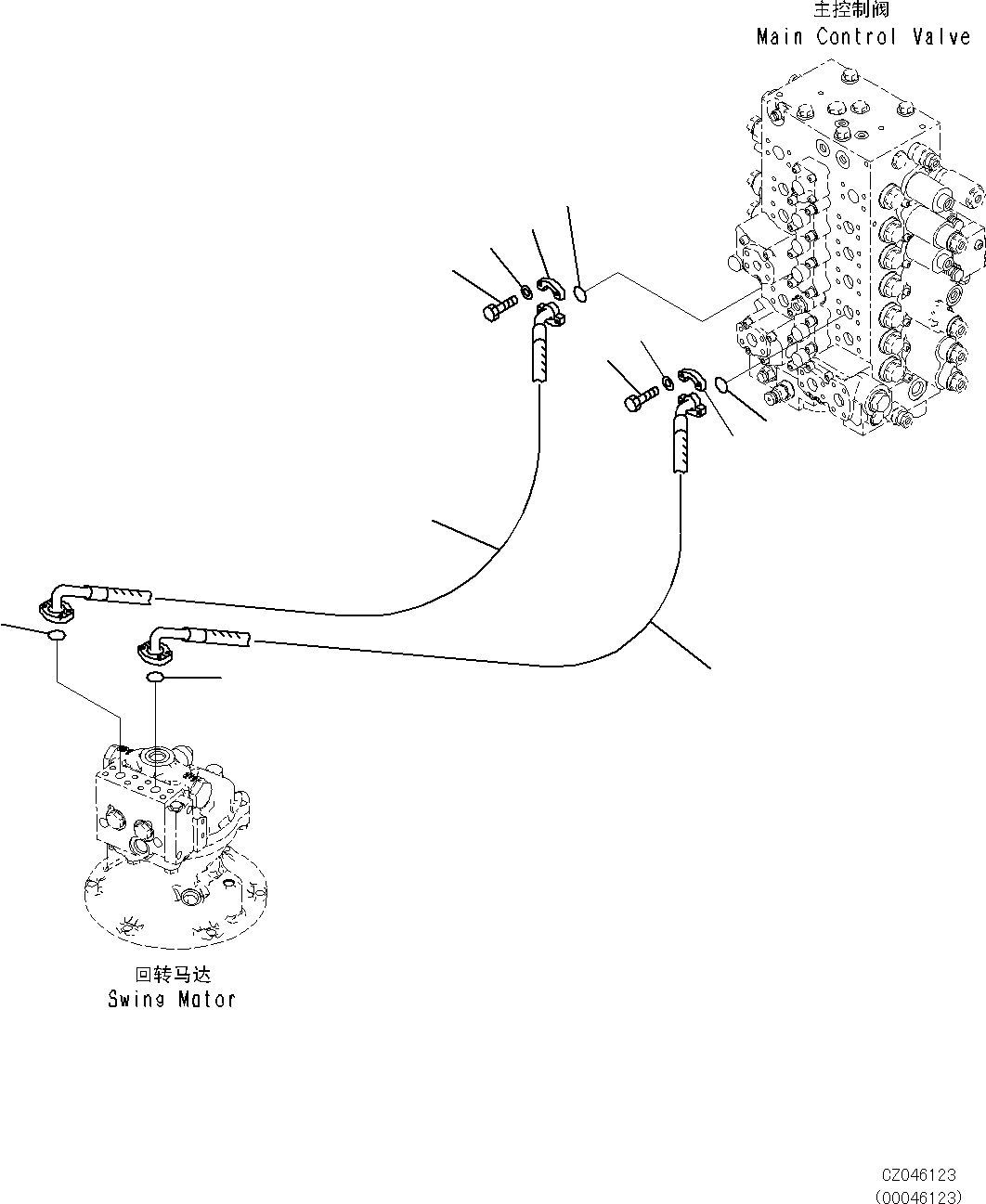 主控制阀
Main Control Valve

回转马达
Swing Motor

CZ046123
(00046123)