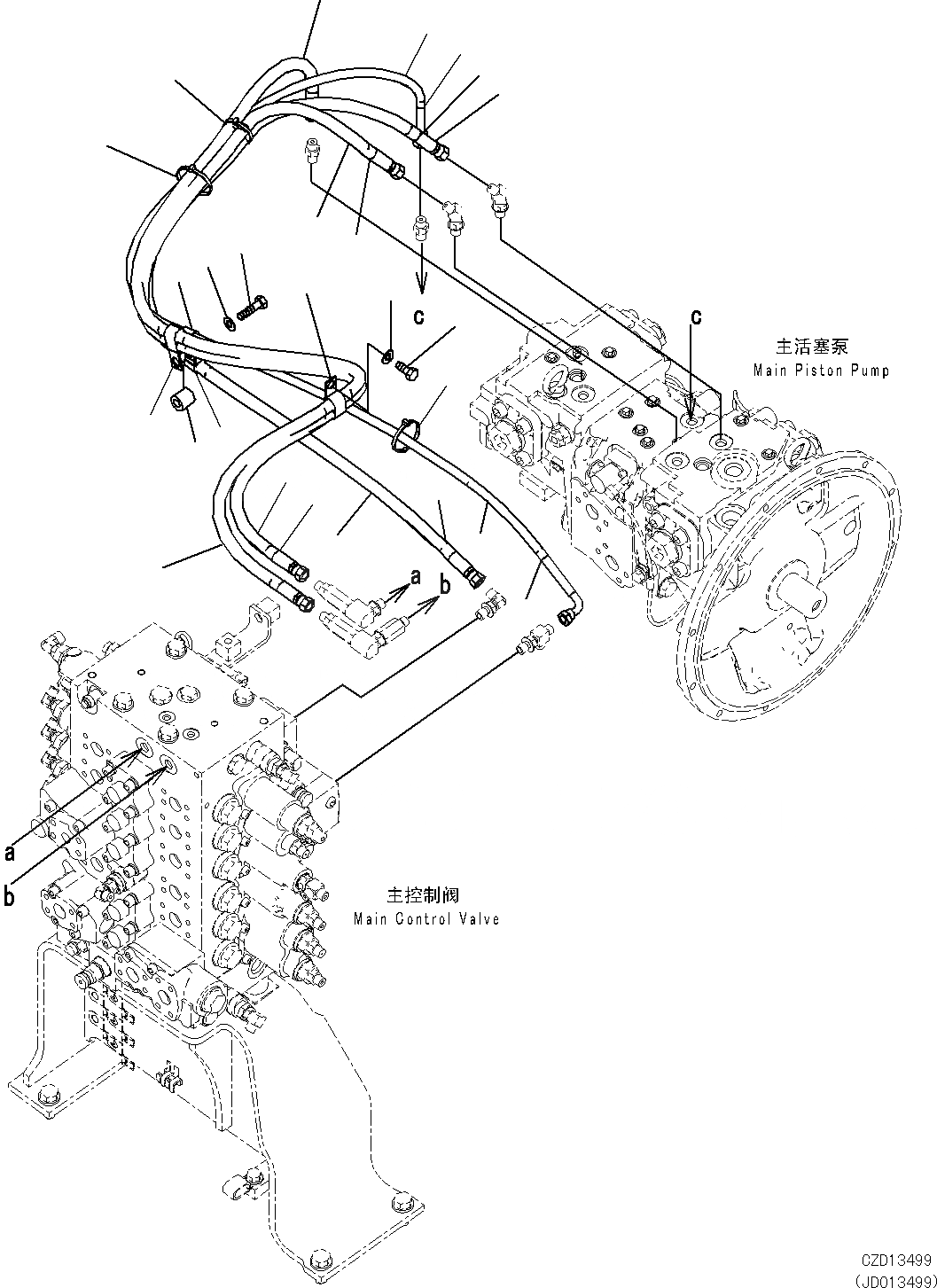 c

c

主活塞泵
Main Piston Pump

a

b

a

b

主控制阀
Main Control Valve

CZD13499
(JD013499)