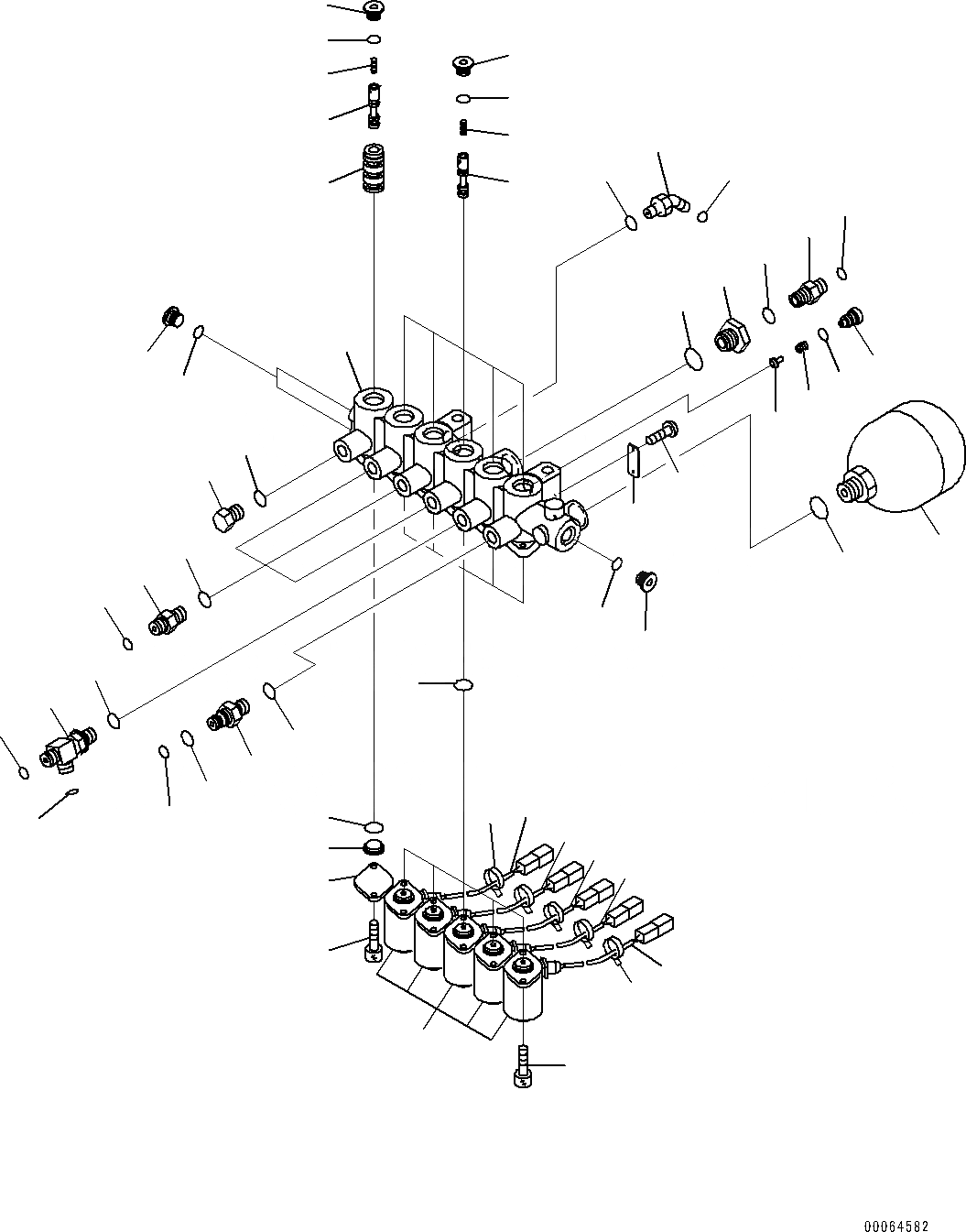 00064582