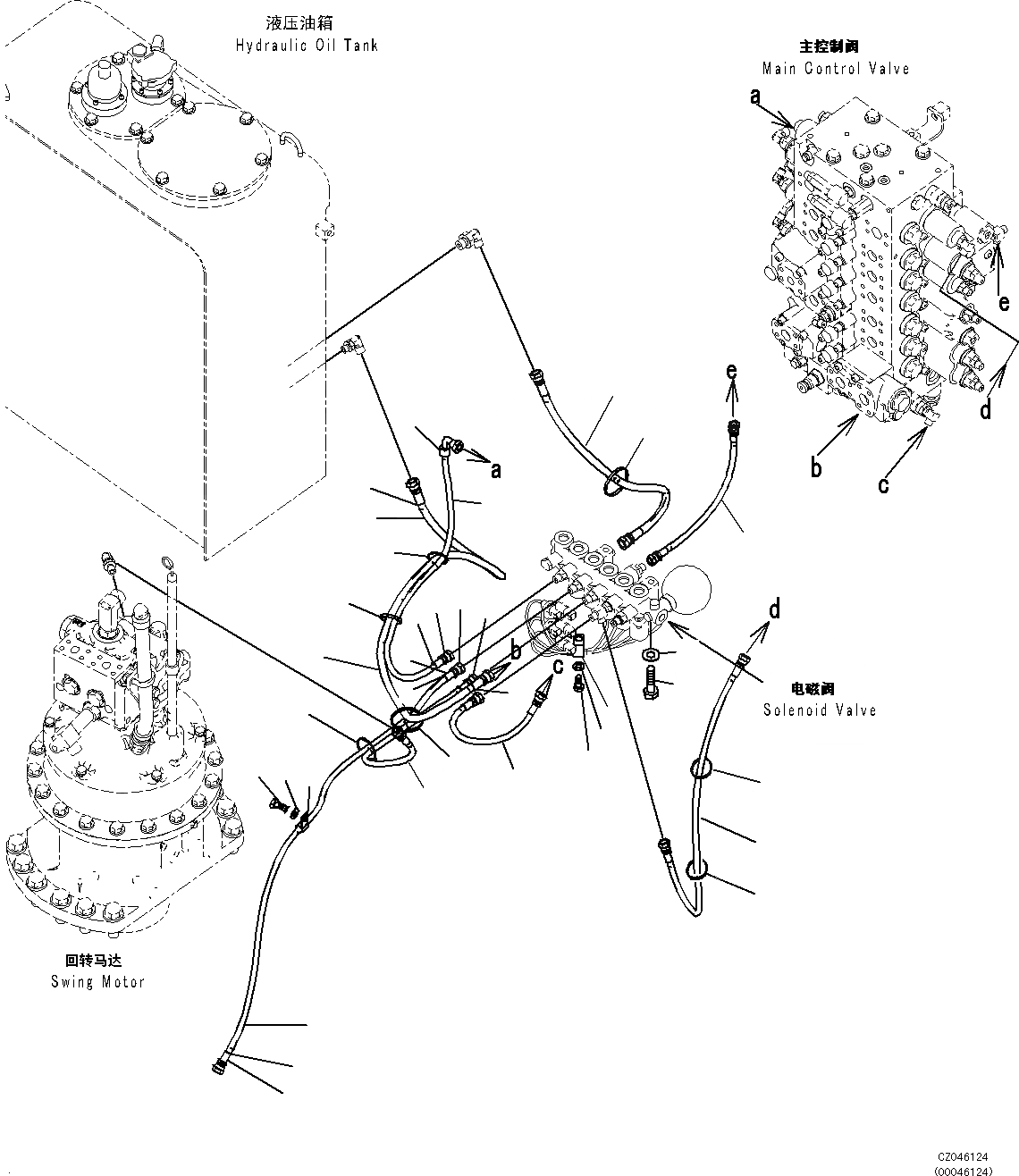 液压油箱
Hydraulic Oil Tank

主控制阀
Main Control Valve

a

e

d

b

c

e

a

b

c

d

电磁阀
Solenoid Valve

回转马达
Swing Motor

CZ046124
(00046124)