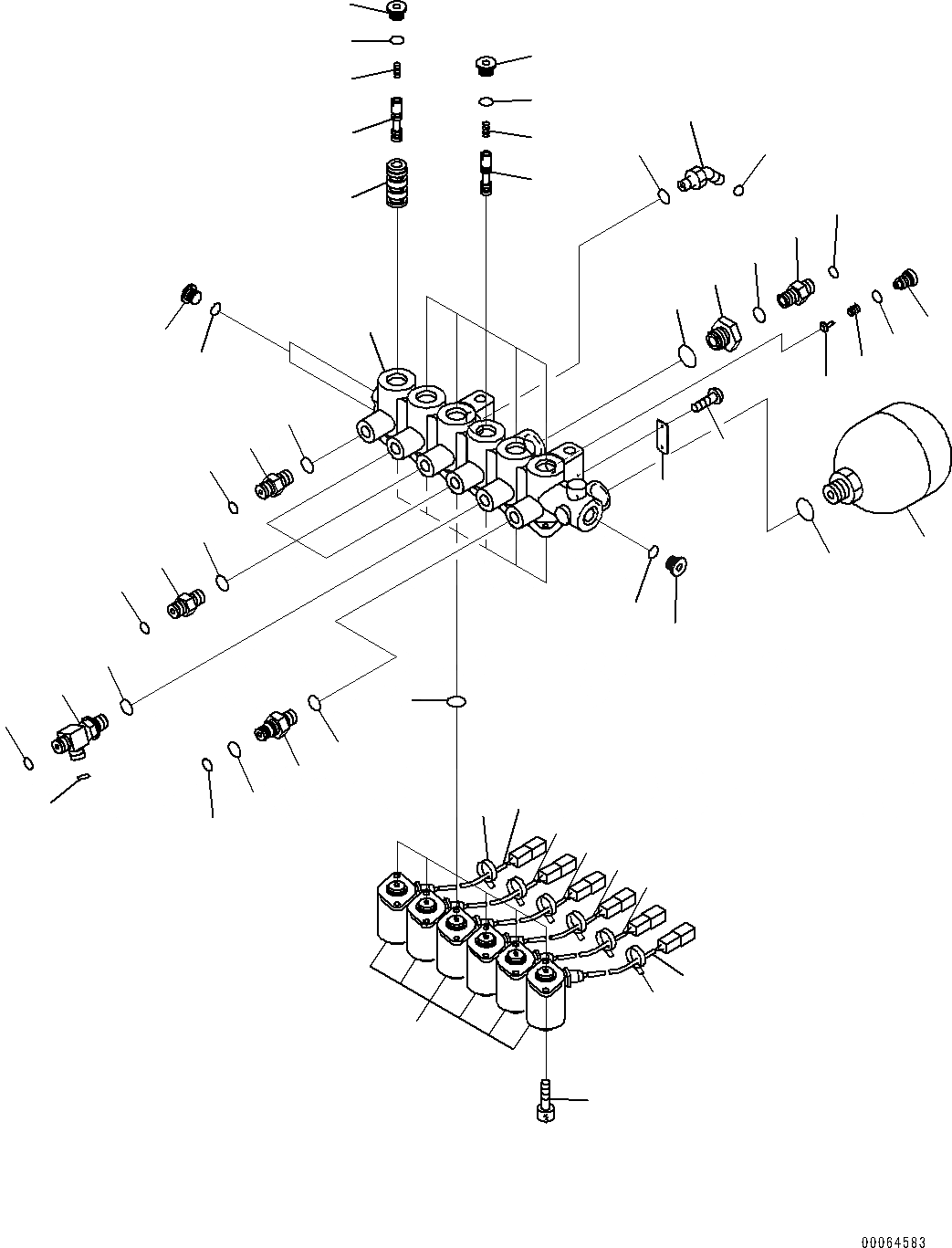 00064583