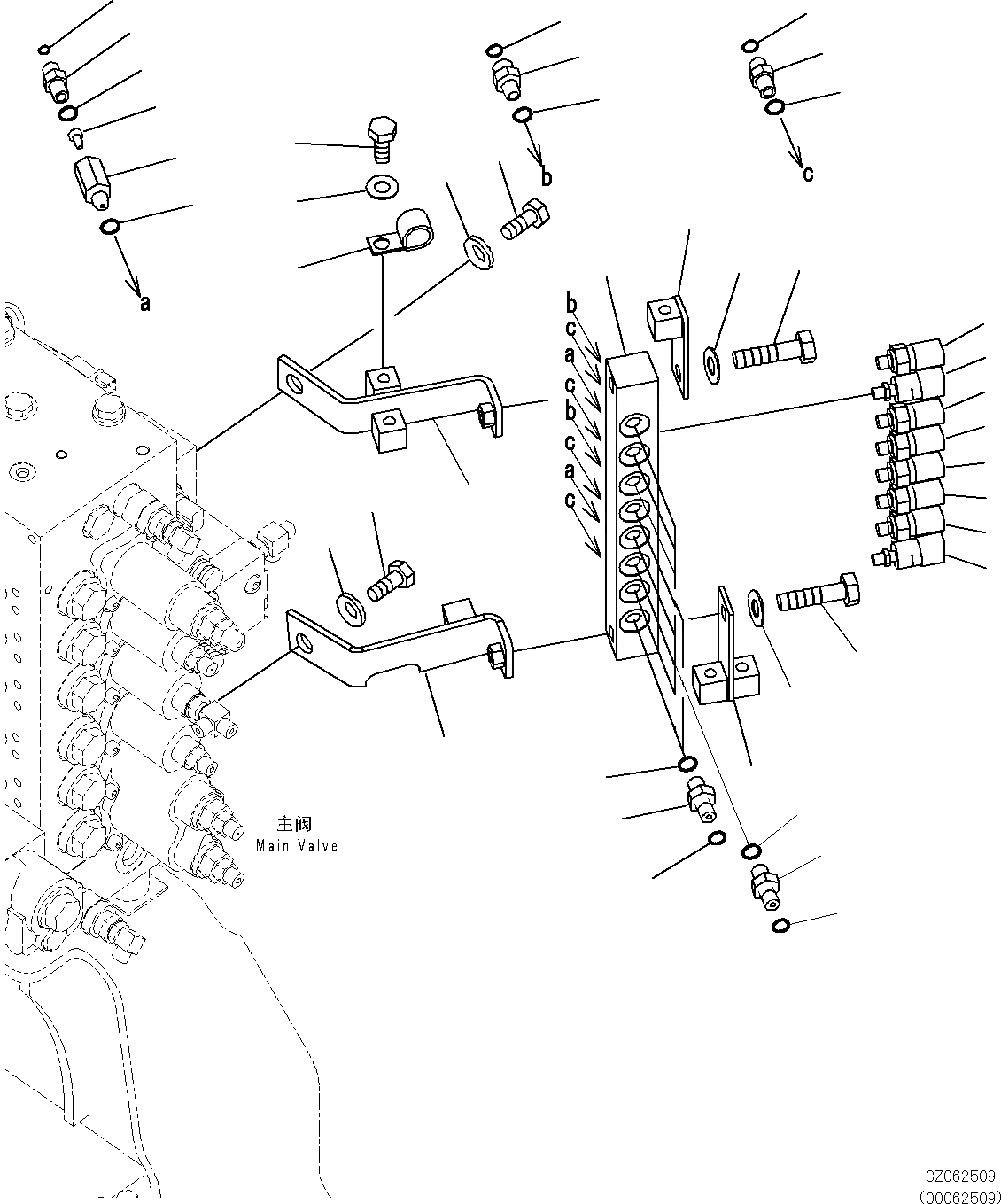 a

b

c

b
c
a
c
b
c
a
c

主阀
Main Valve

CZ062509
(00062509)