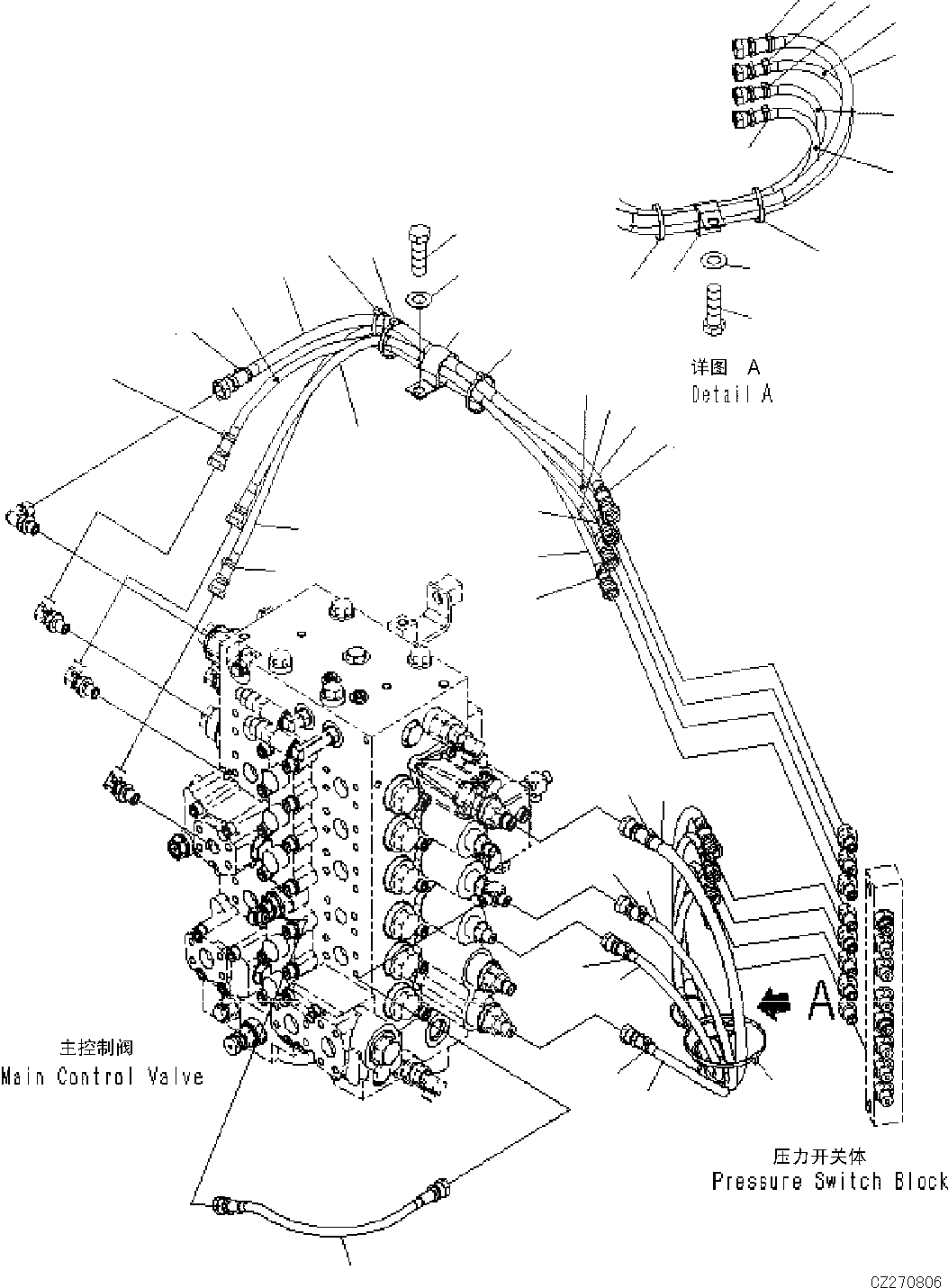 详图 A
Detail A

A

主控制阀
Main Control Valve

压力开关体
Pressure Switch Block

CZ270806