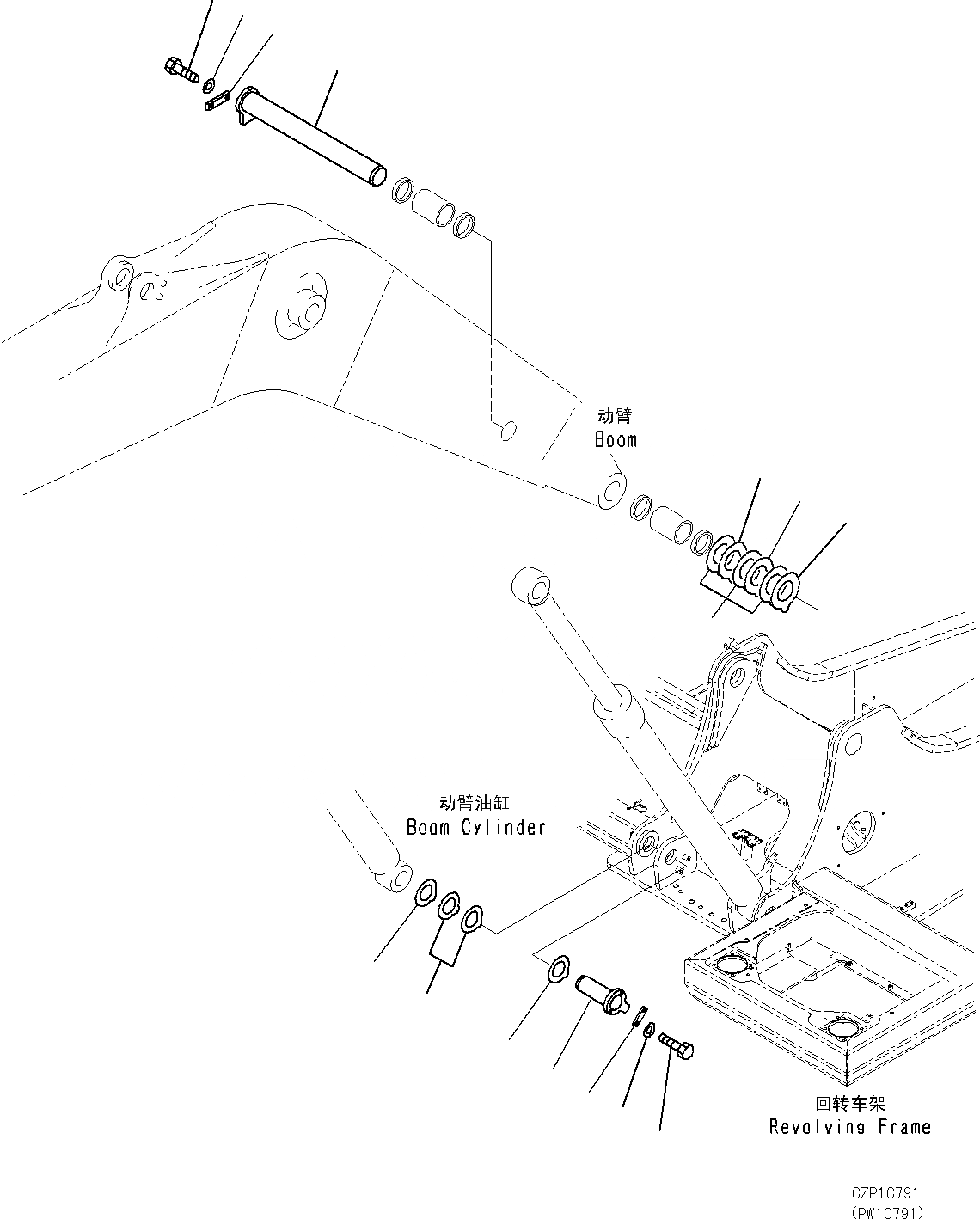 动臂
Boom

动臂油缸
Boom Cylinder

回转车架
Revolving Frame

CZP1C791
(PW1C791)