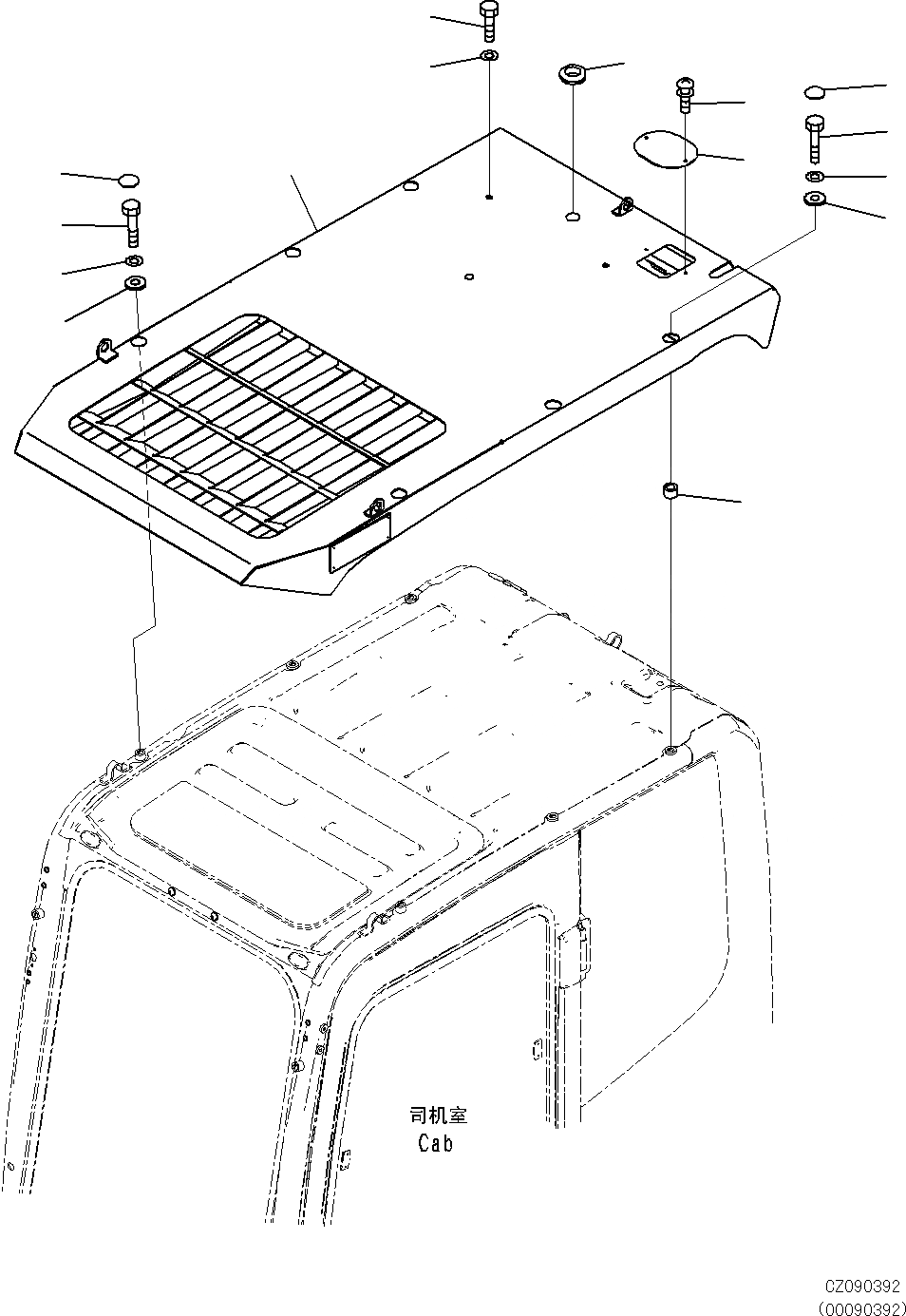 司机室
Cab

CZ090392
(00090392)