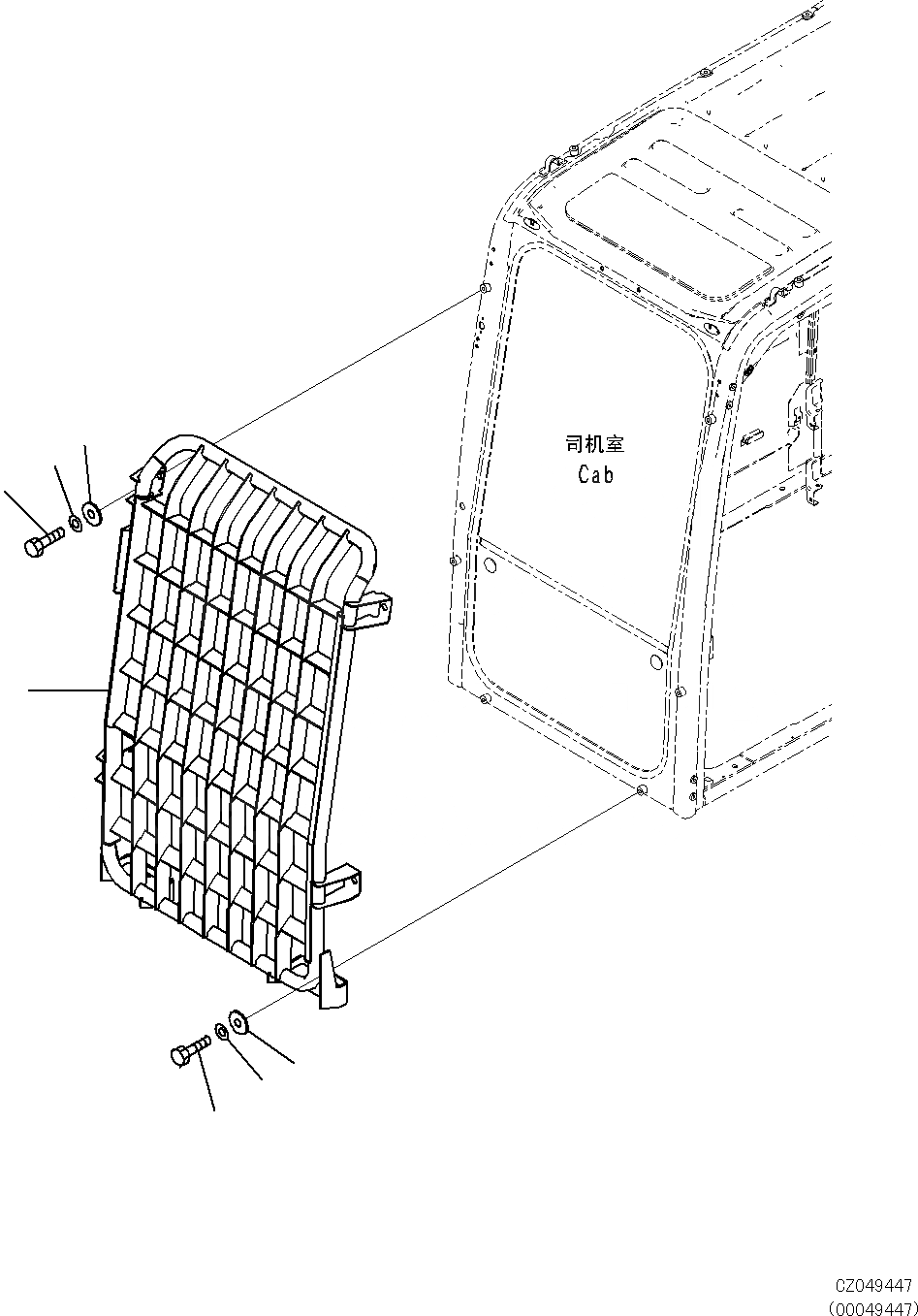 司机室
Cab

CZ049447
(00049447)