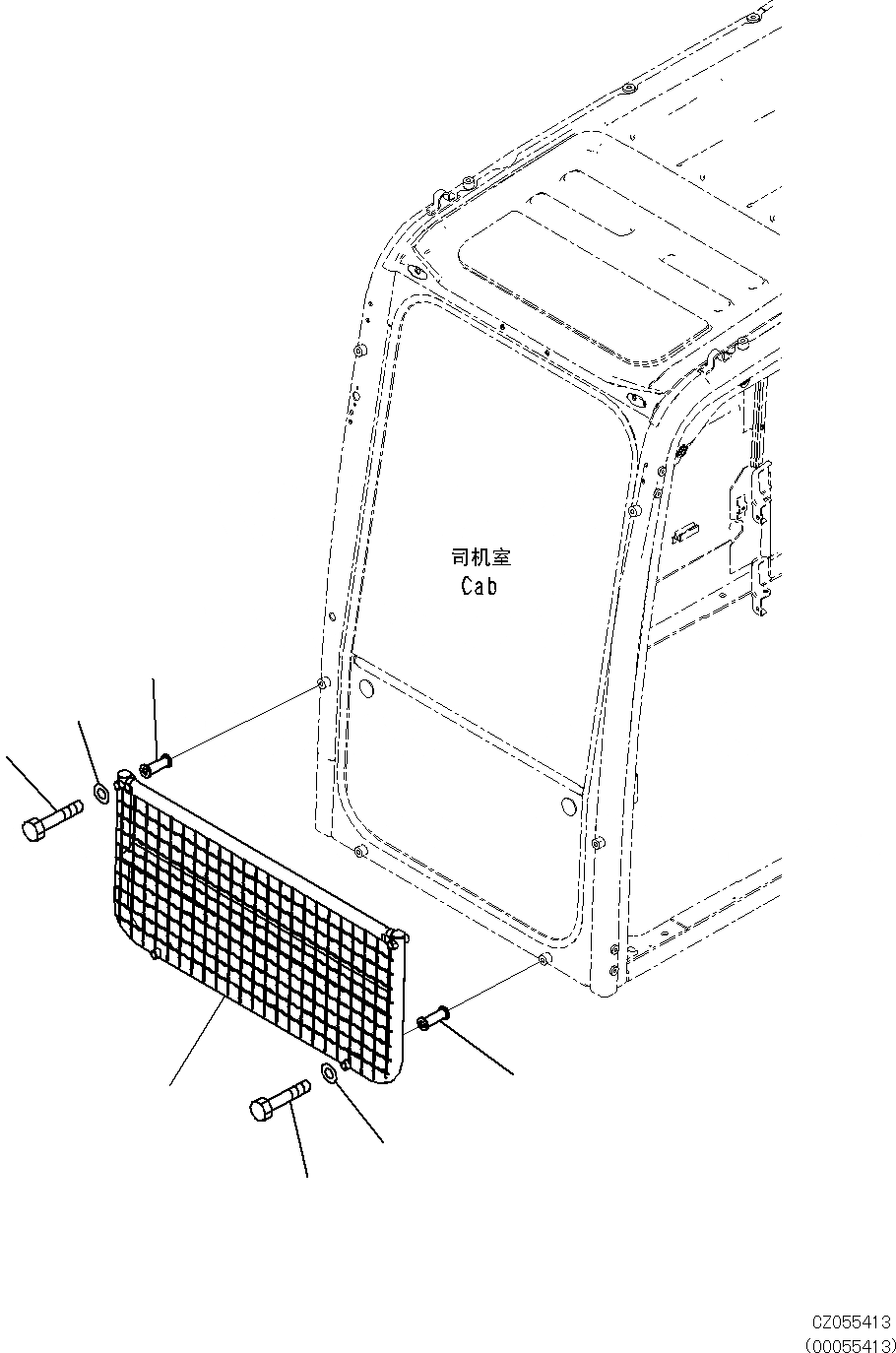 司机室
Cab

CZ055413
(00055413)