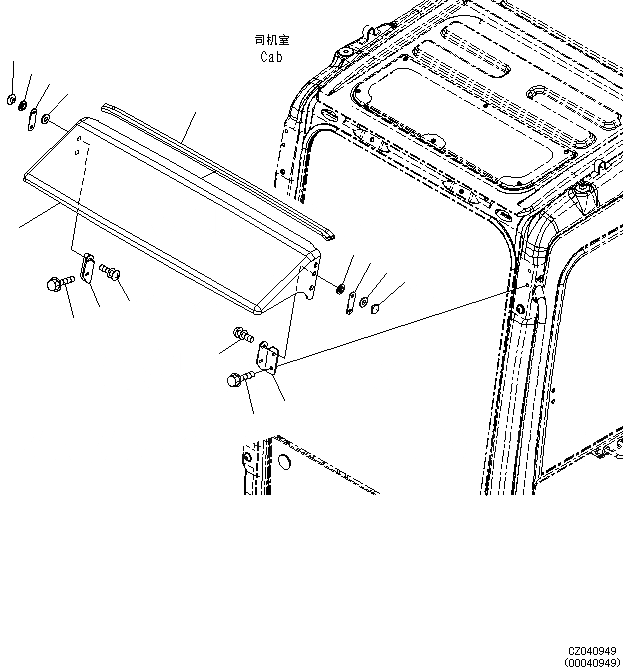 司机室
Cab

CZ040949
(00040949)