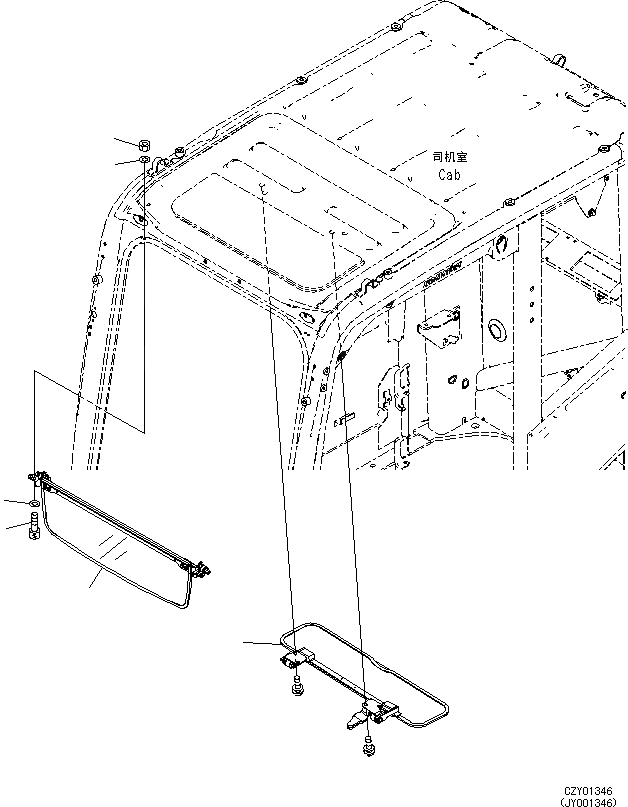 司机室
Cab

CZY01346
(JY001346)