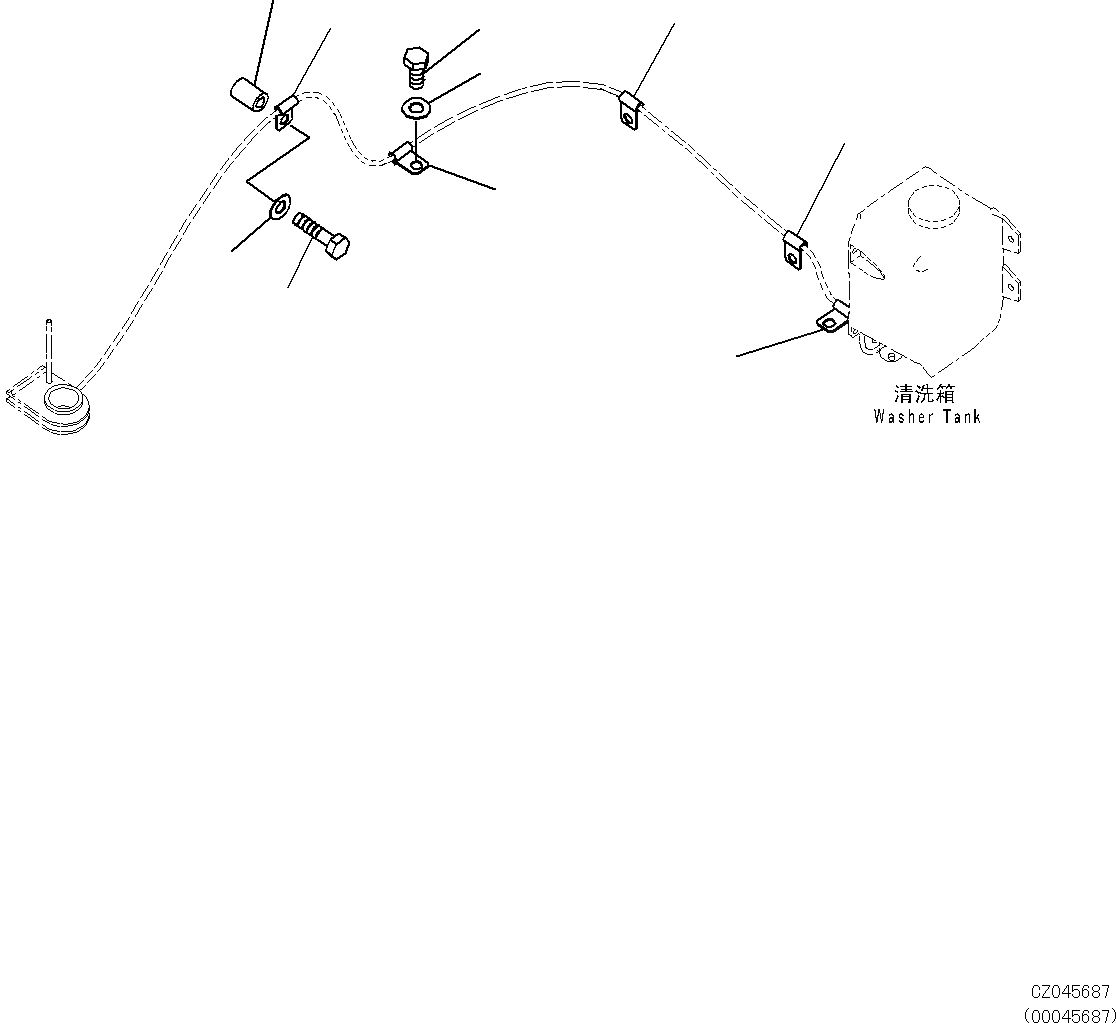 清洗箱
Washer Tank

CZ045687
(00045687)